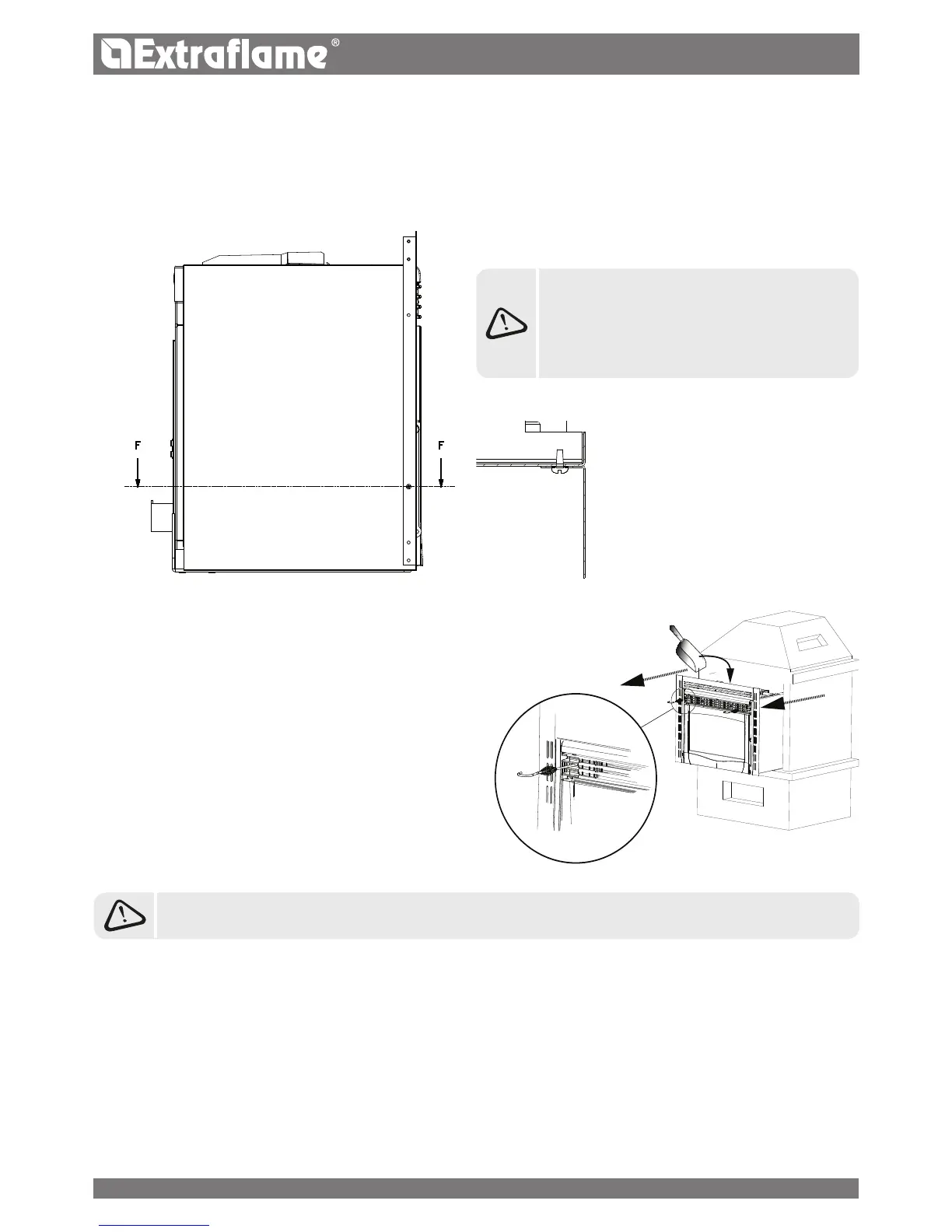 Extraflame®

F

F