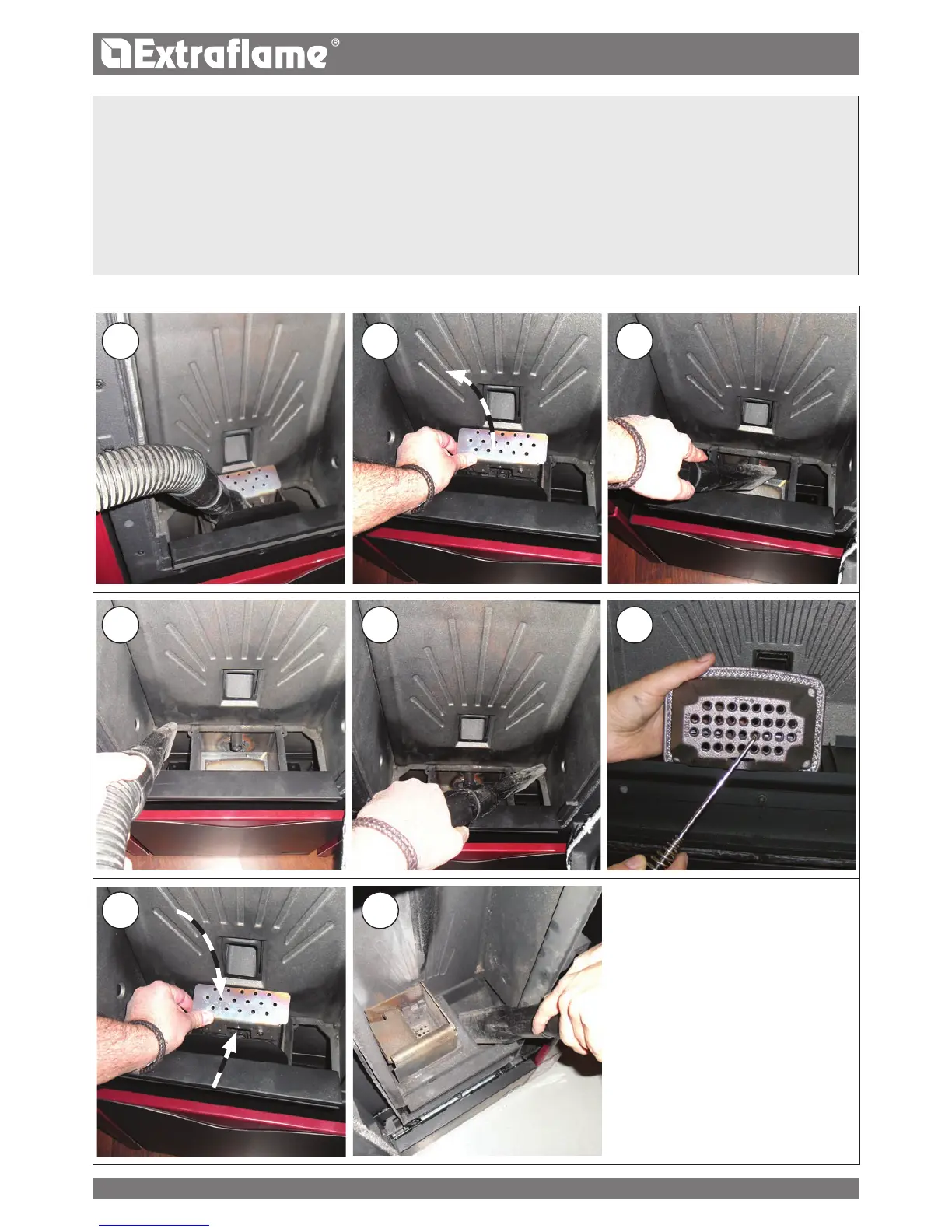 Extraflame®