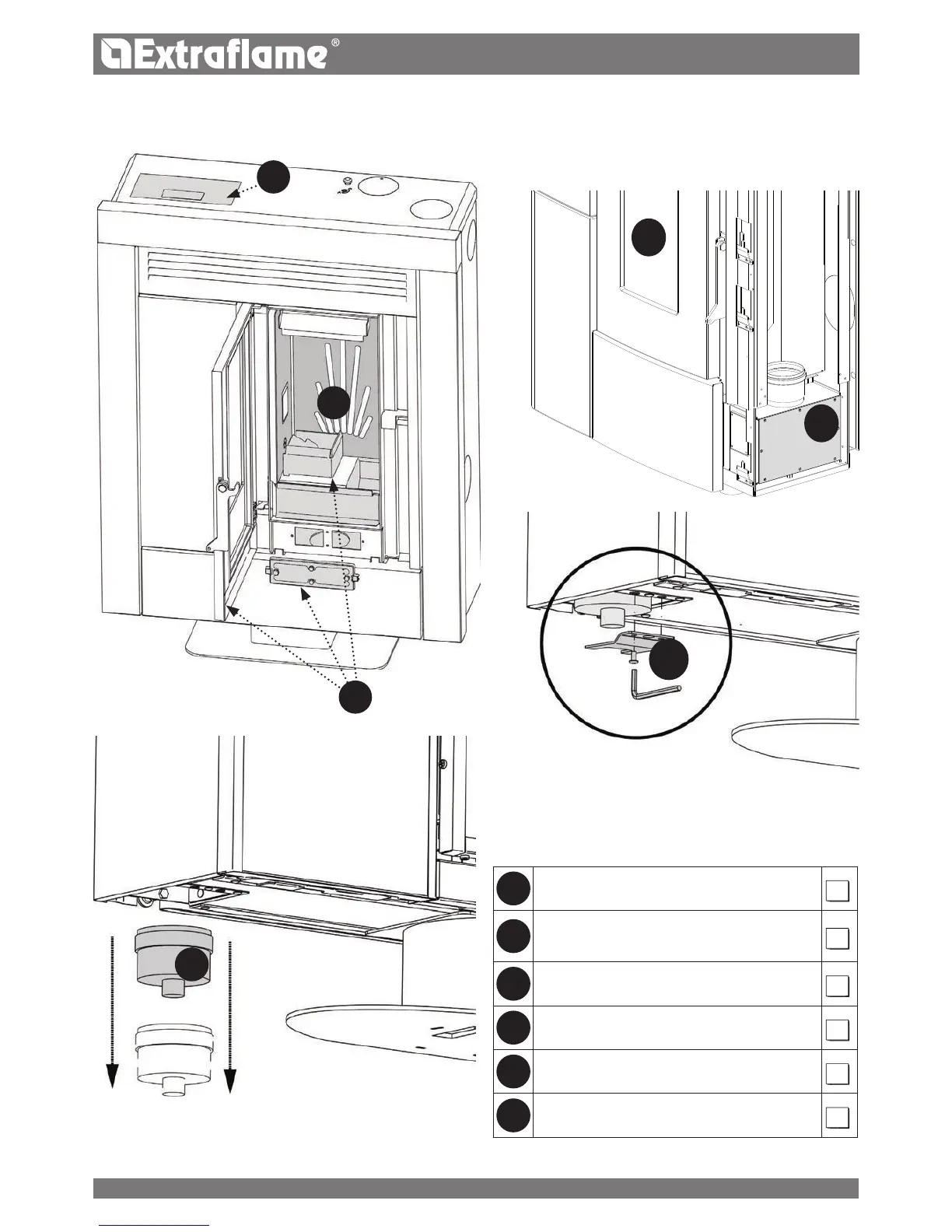 Extraflame®