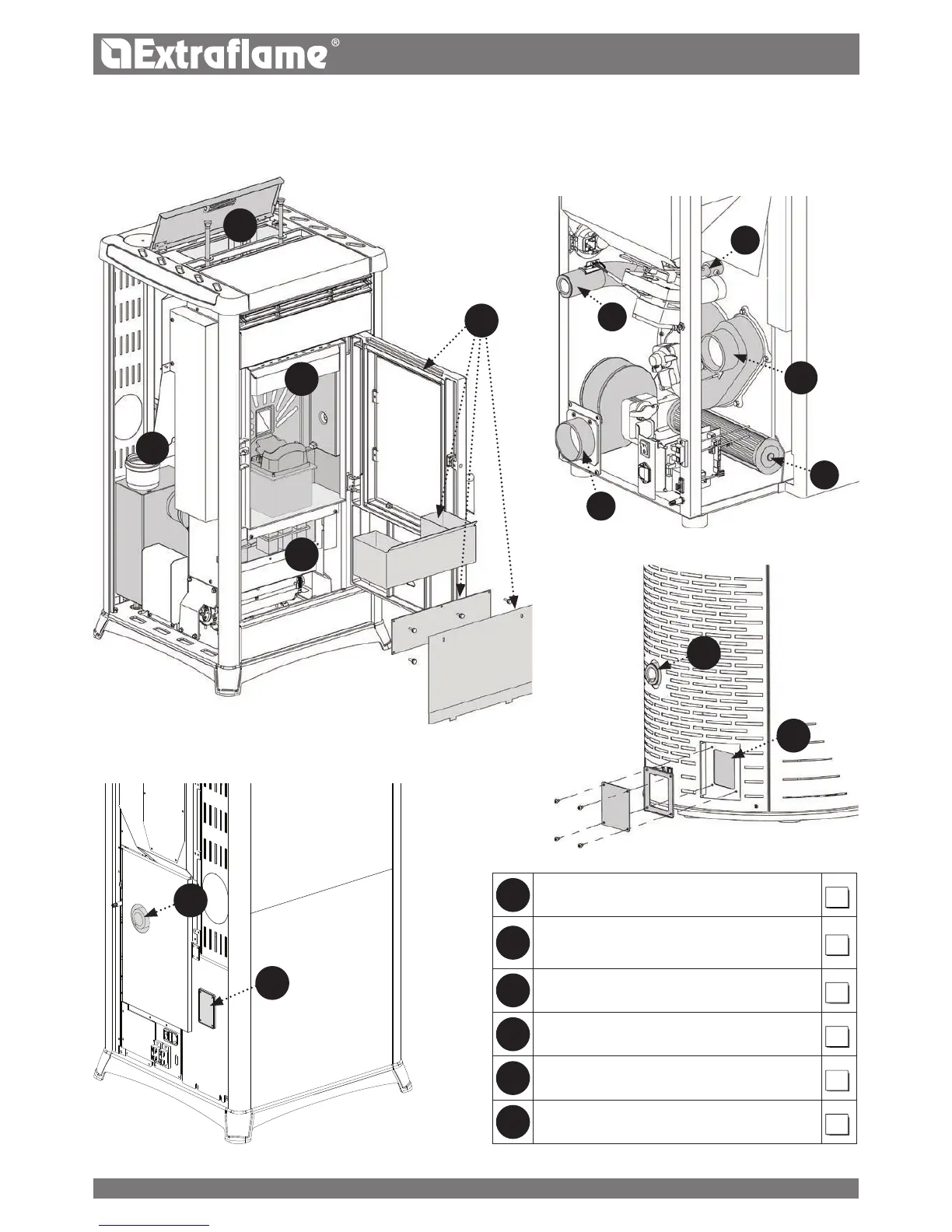 Extraflame®