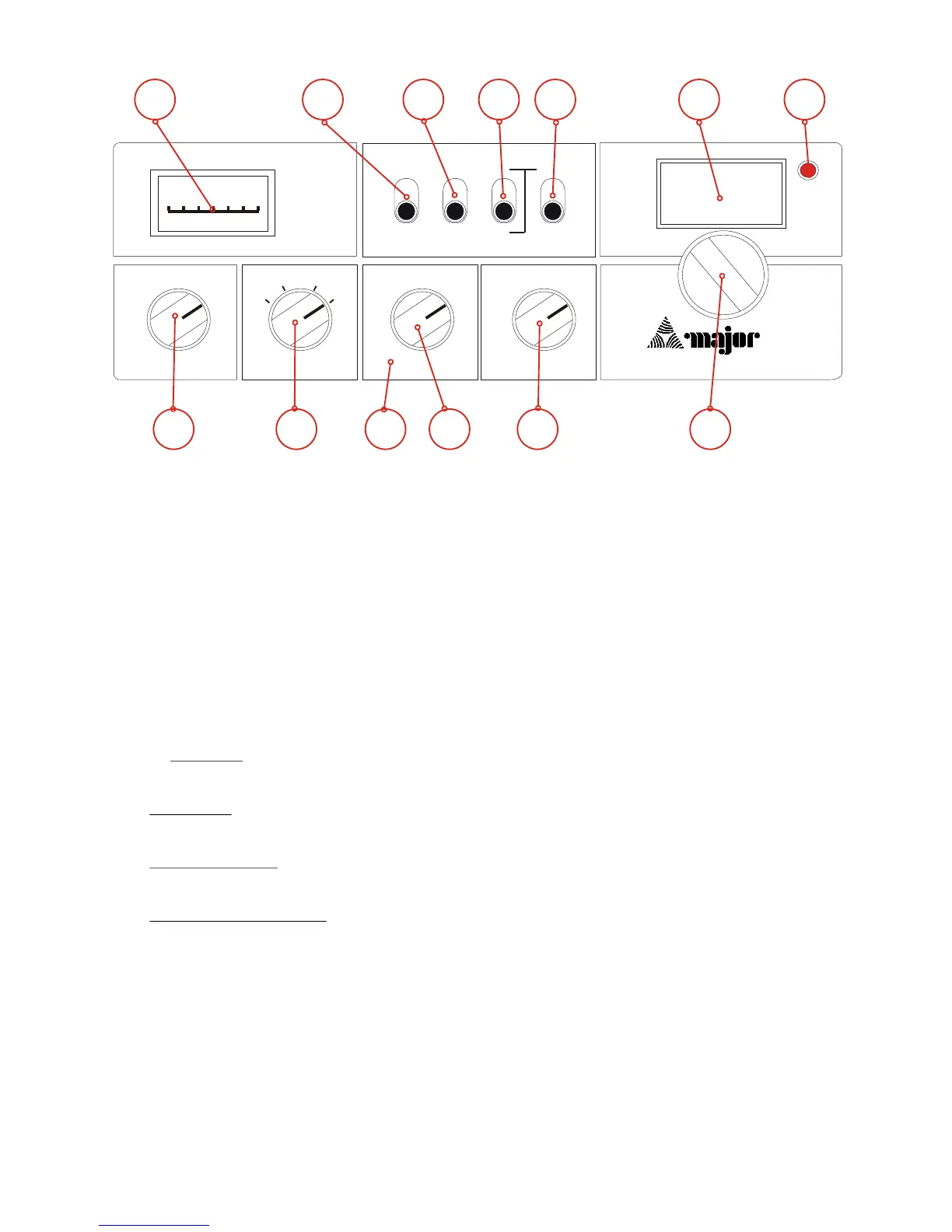 major