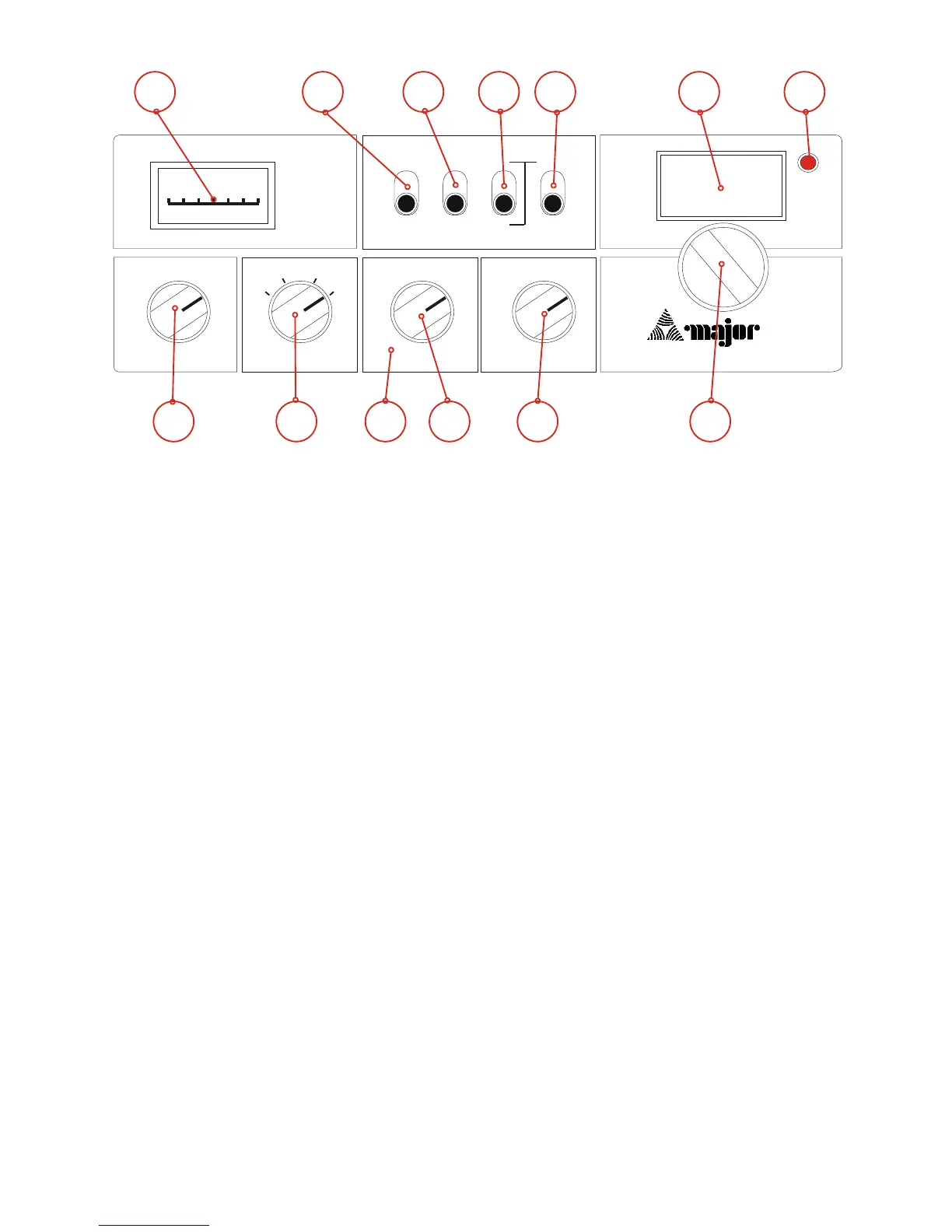 major