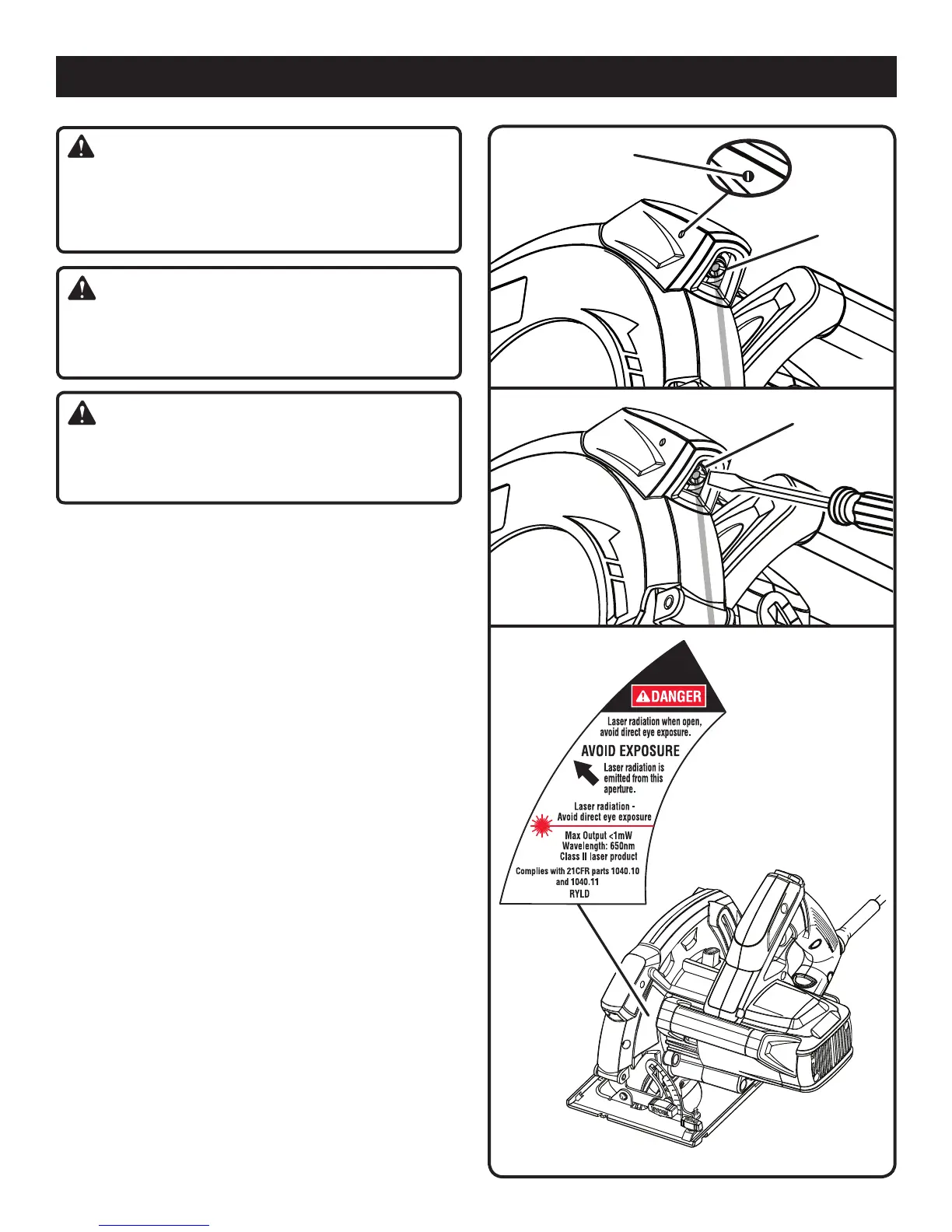 DANGER

Laser radiation when open, avoid direct eye exposure.

AVOID EXPOSURE

Laser radiation is emitted from this aperture.

Laser radiation - Avoid direct eye exposure

Max Output <1mW
Wavelength: 650nm
Class II laser product

Complies with 21CFR parts 1040.10 and 1040.11
RYLD