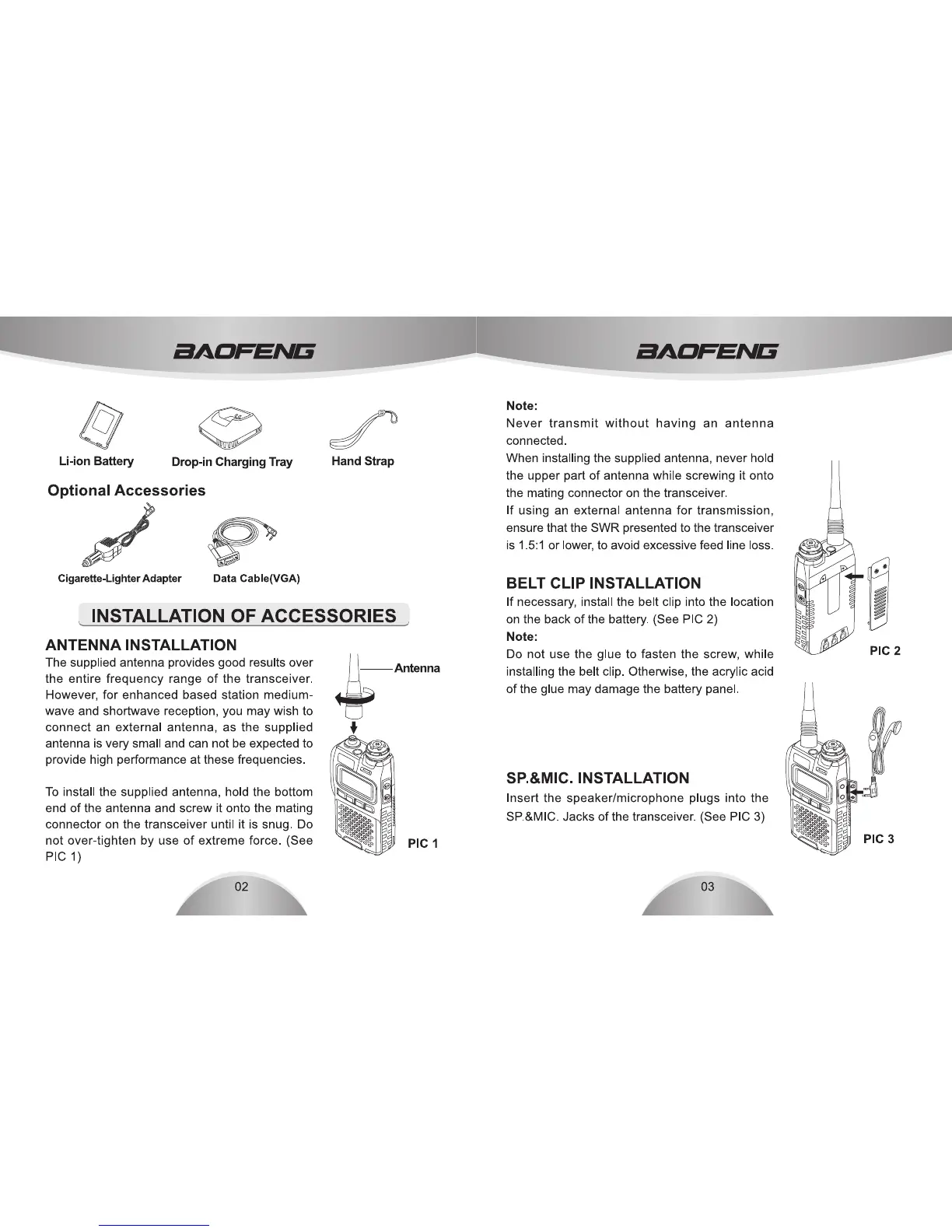 BAOFENG

Li-ion Battery

Drop-in Charging Tray

Hand Strap

Optional Accessories

Cigarette-Lighter Adapter

Data Cable(VGA)

INSTALLATION OF ACCESSORIES

ANTENNA INSTALLATION

The supplied antenna provides good results over the entire frequency range of the transceiver. However, for enhanced based station medium-wave and shortwave reception, you may wish to connect an external antenna, as the supplied antenna is very small and can not be expected to provide high performance at these frequencies.

To install the supplied antenna, hold the bottom end of the antenna and screw it onto the mating connector on the transceiver until it is snug. Do not over-tighten by use of extreme force. (See PIC 1)

Antenna

PIC 1

02

BAOFENG

Note:

Never transmit without having an antenna connected.

When installing the supplied antenna, never hold the upper part of antenna while screwing it onto the mating connector on the transceiver.

If using an external antenna for transmission, ensure that the SWR presented to the transceiver is 1.5:1 or lower, to avoid excessive feed line loss.

BELT CLIP INSTALLATION

If necessary, install the belt clip into the location on the back of the battery. (See PIC 2)

Note:

Do not use the glue to fasten the screw, while installing the belt clip. Otherwise, the acrylic acid of the glue may damage the battery panel.

PIC 2

SP.&MIC. INSTALLATION

Insert the speaker/microphone plugs into the SP.&MIC. Jacks of the transceiver. (See PIC 3)

PIC 3

03