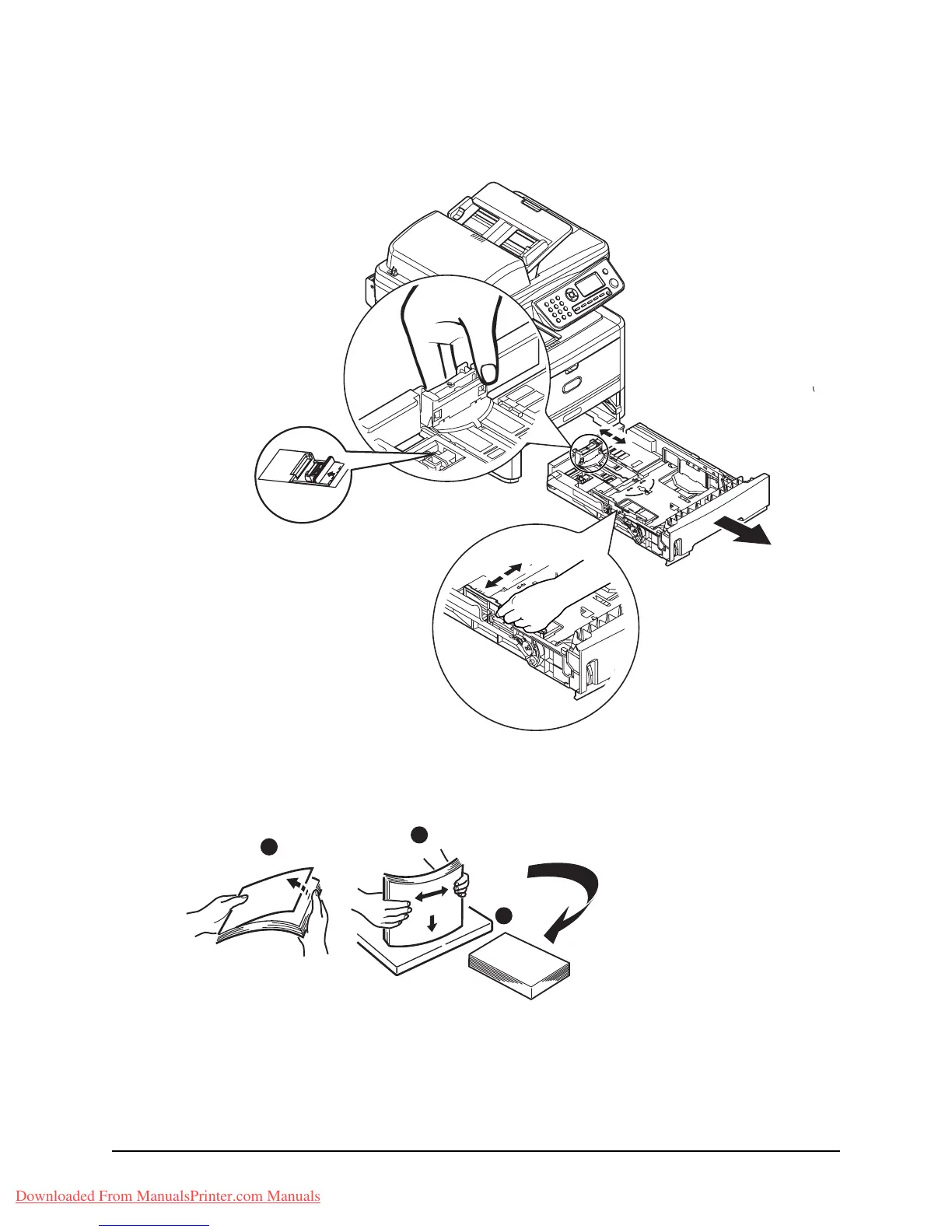 Downloaded From ManualsPrinter.com Manuals