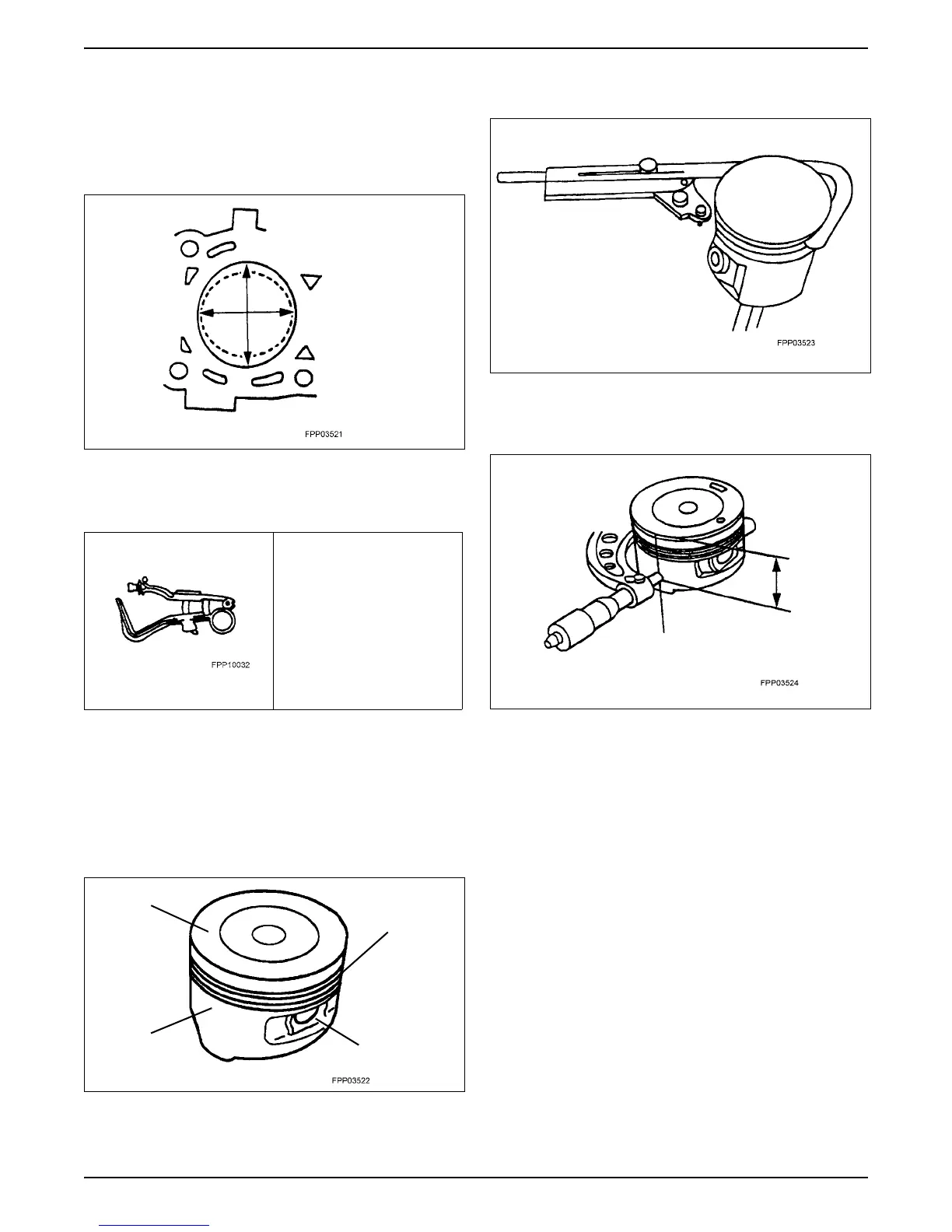 FPP03521

FPP10032

FPP03522

FPP03523

FPP03524