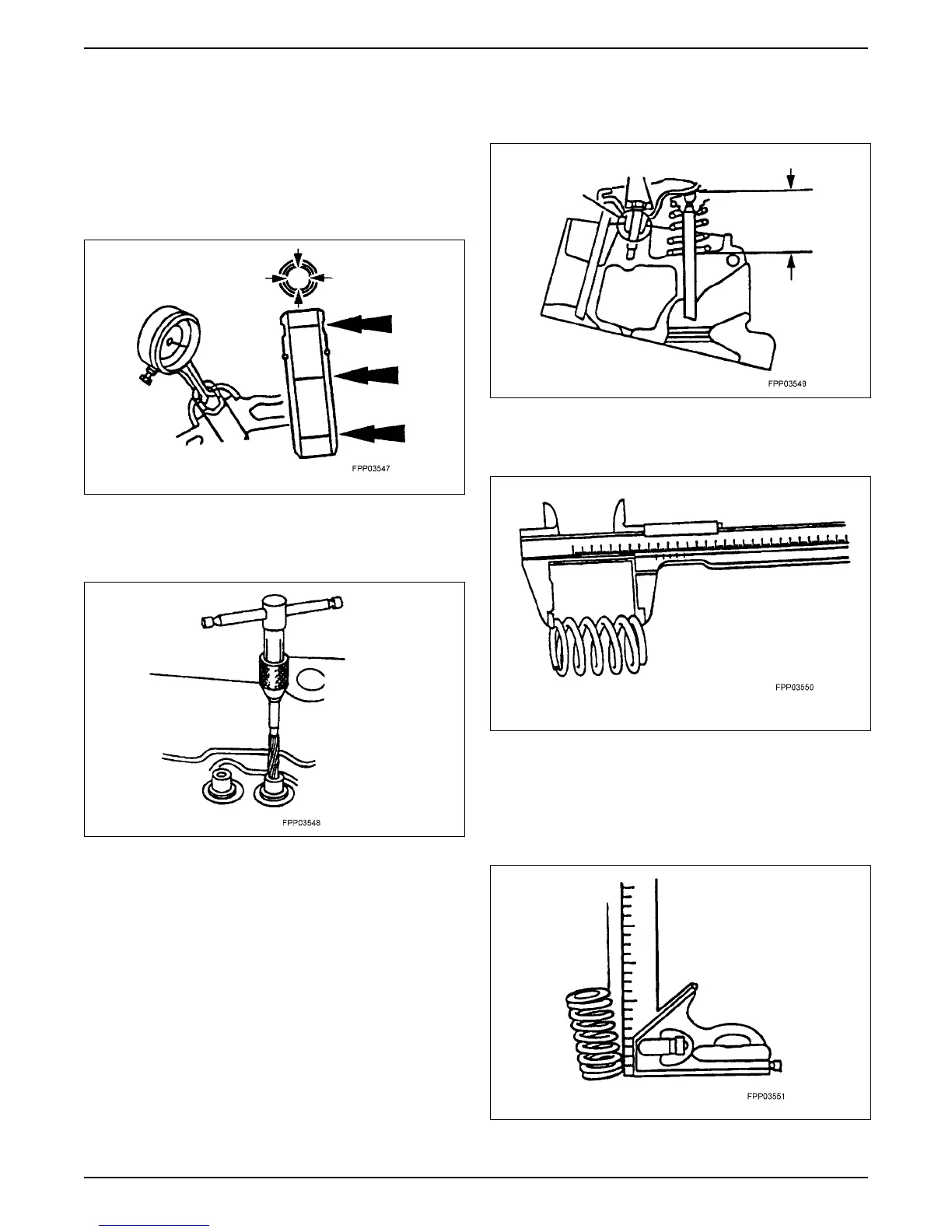 FPP03547

FPP03548

FPP03549

FPP03550

FPP03551