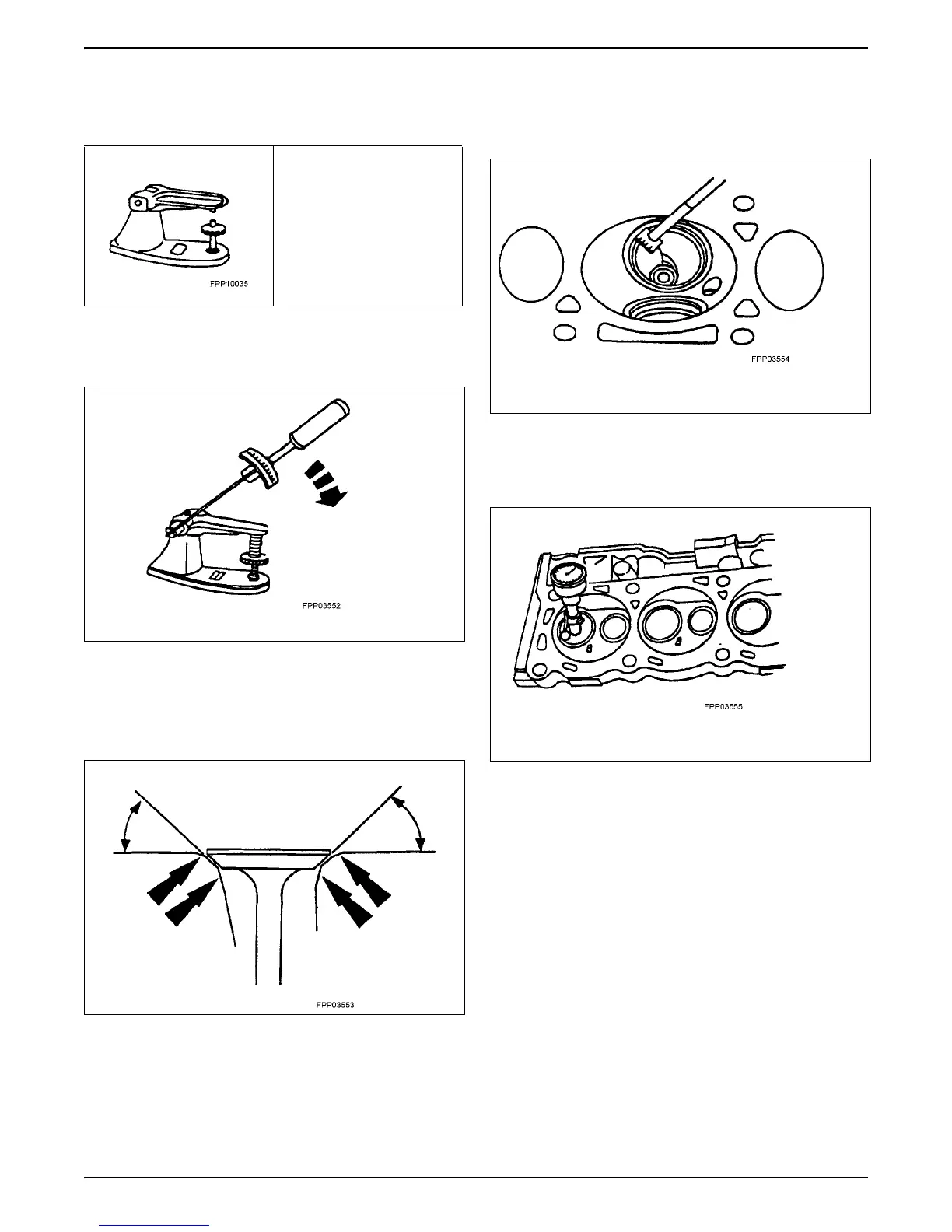 FPP10035

FPP03552

FPP03553

FPP03554

FPP03555