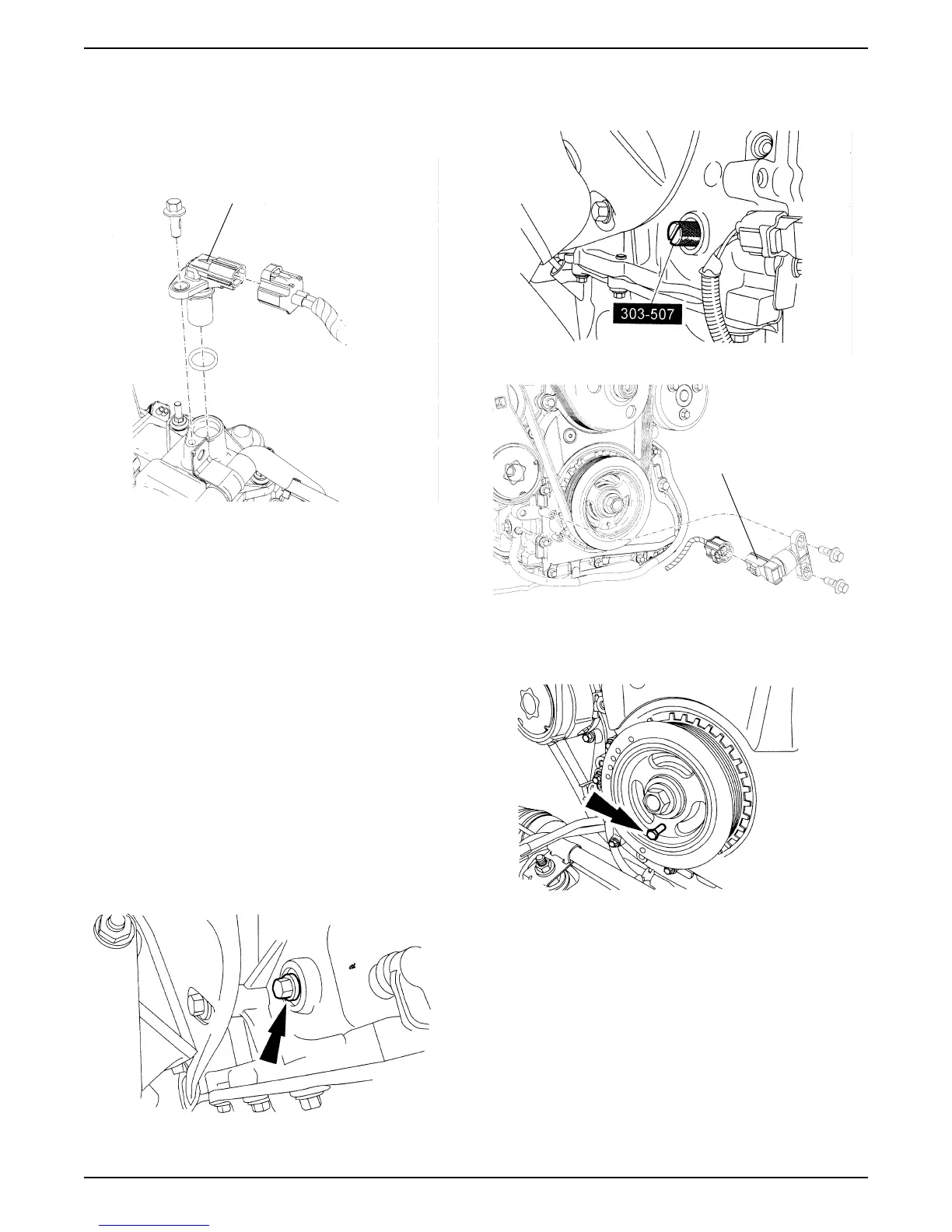 303-507