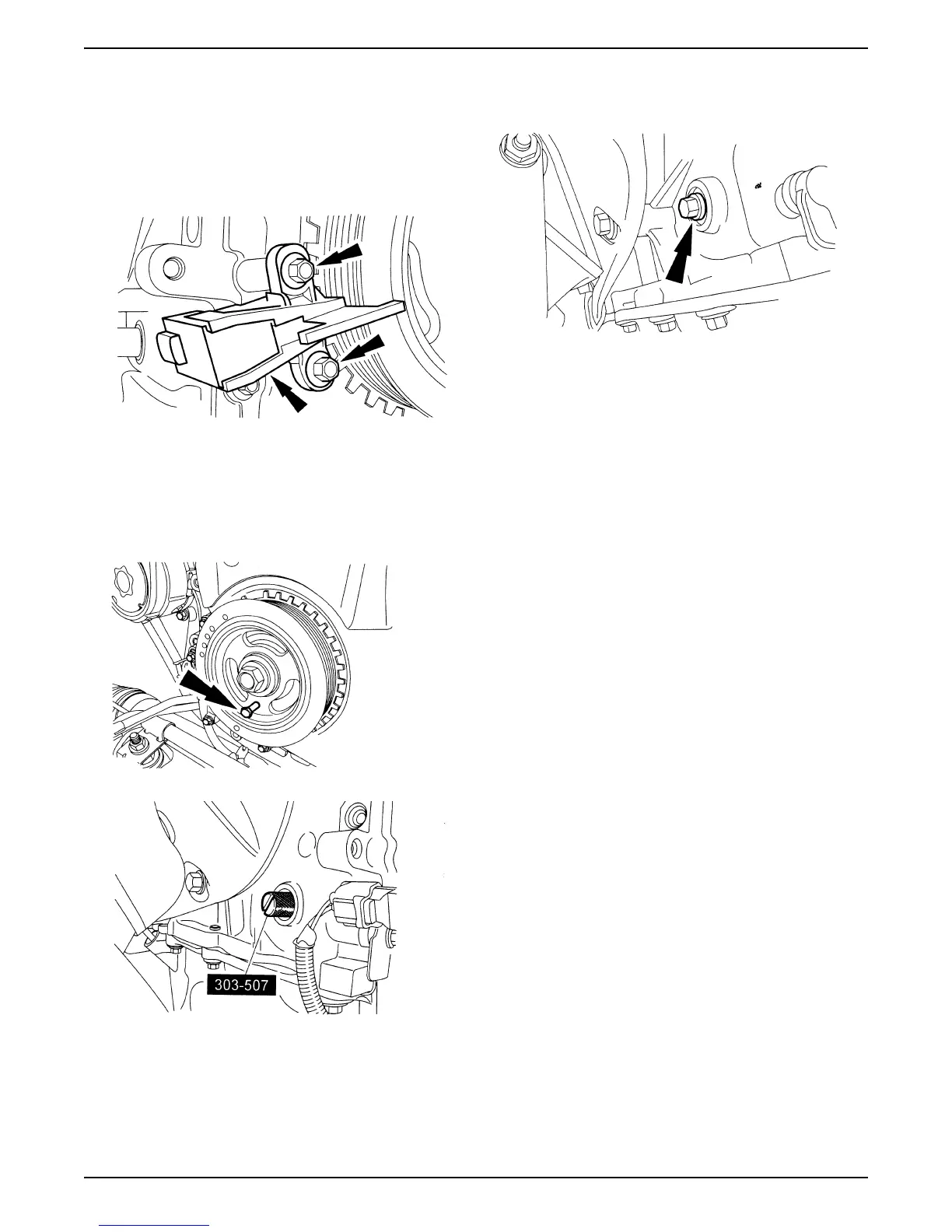 303-507