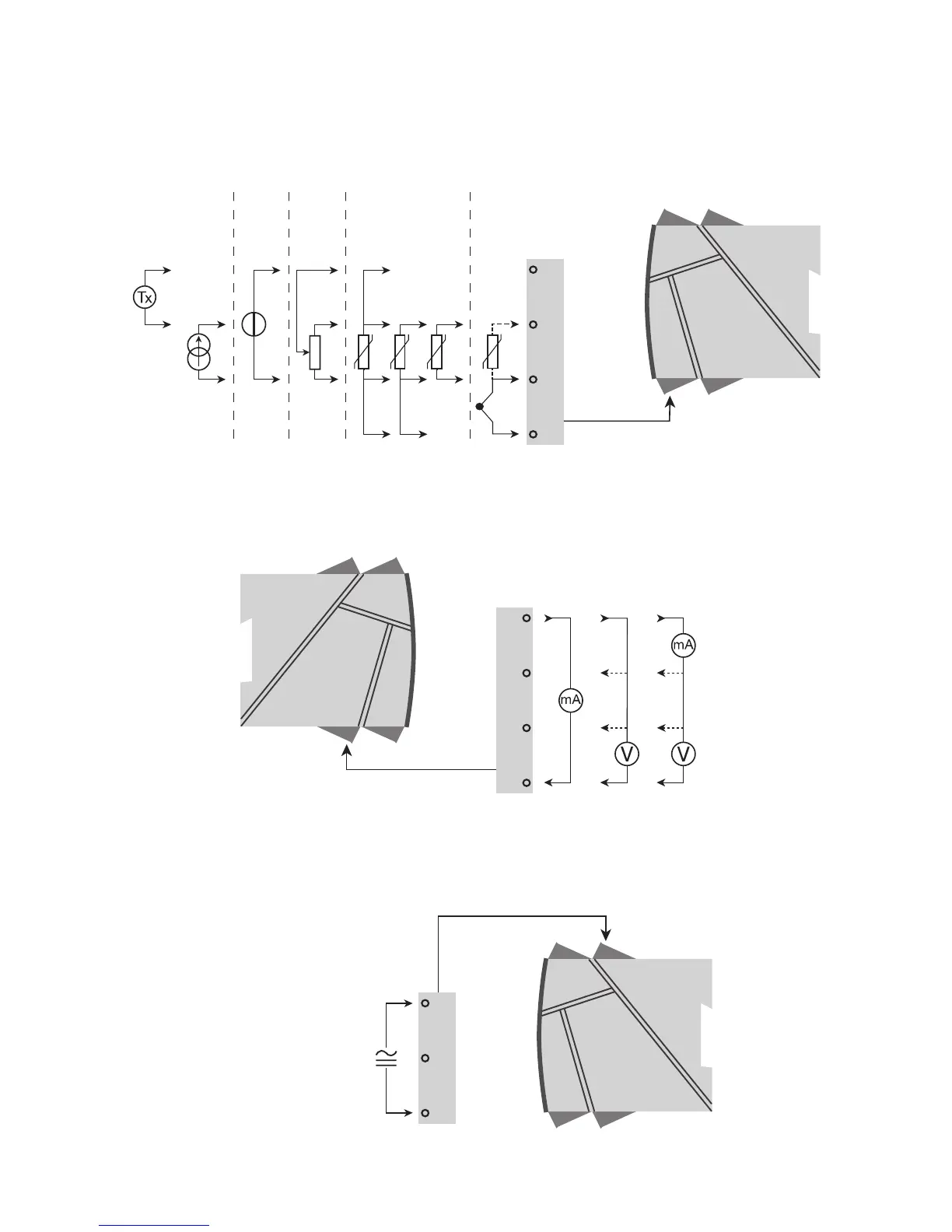 Tx

mA

mA

V

V