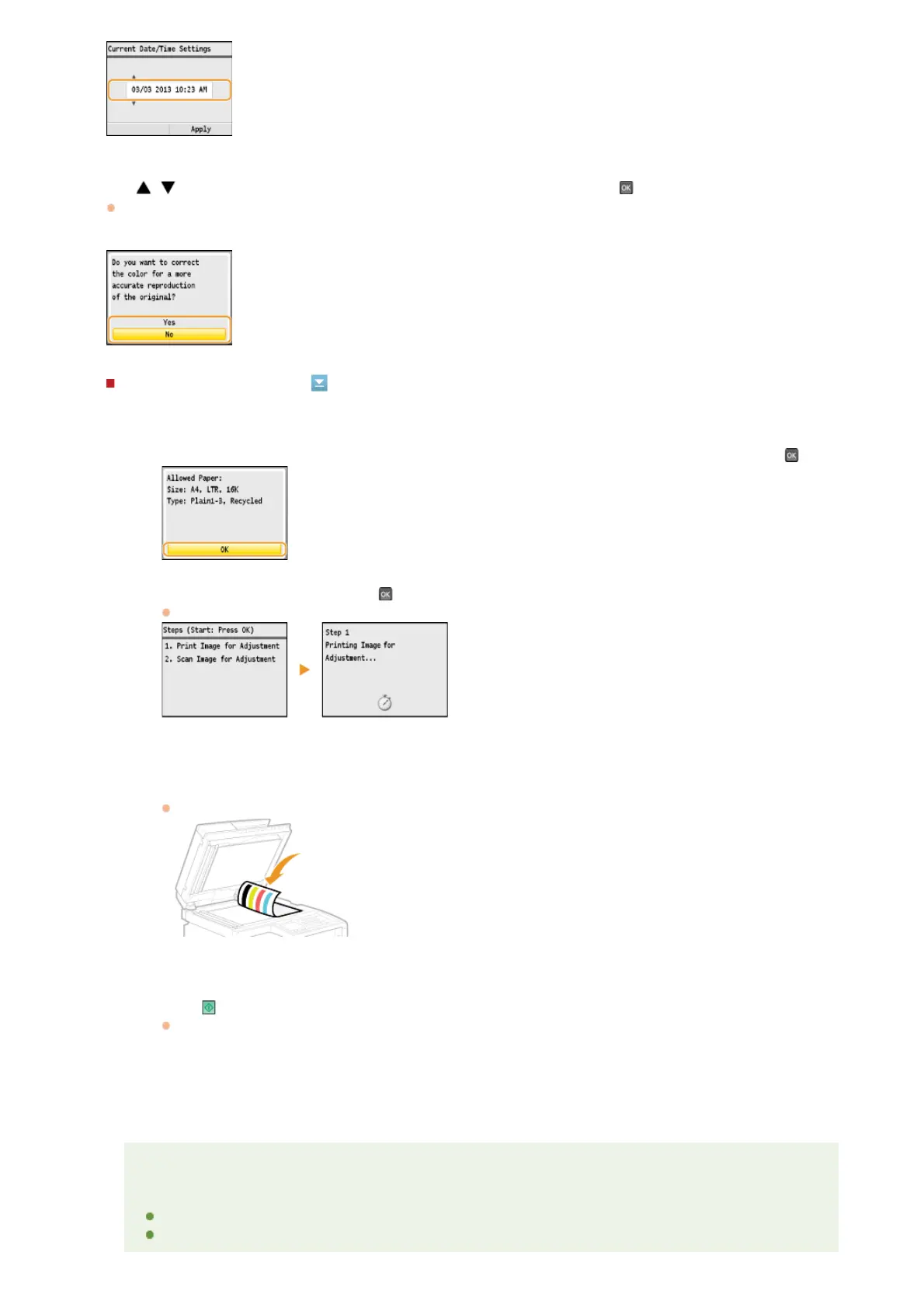 Current Date/Time Settings

03/03 2013 10:23 AM

Apply

OK

Do you want to correct the color for a more accurate reproduction of the original?

Yes

No

OK

Allowed Paper:
Size: A4, LTR, 16K
Type: Plain1-3, Recycled

OK

OK

Steps (Start: Press OK)

1. Print Image for Adjustment

2. Scan Image for Adjustment

Step 1
Printing Image for Adjustment...