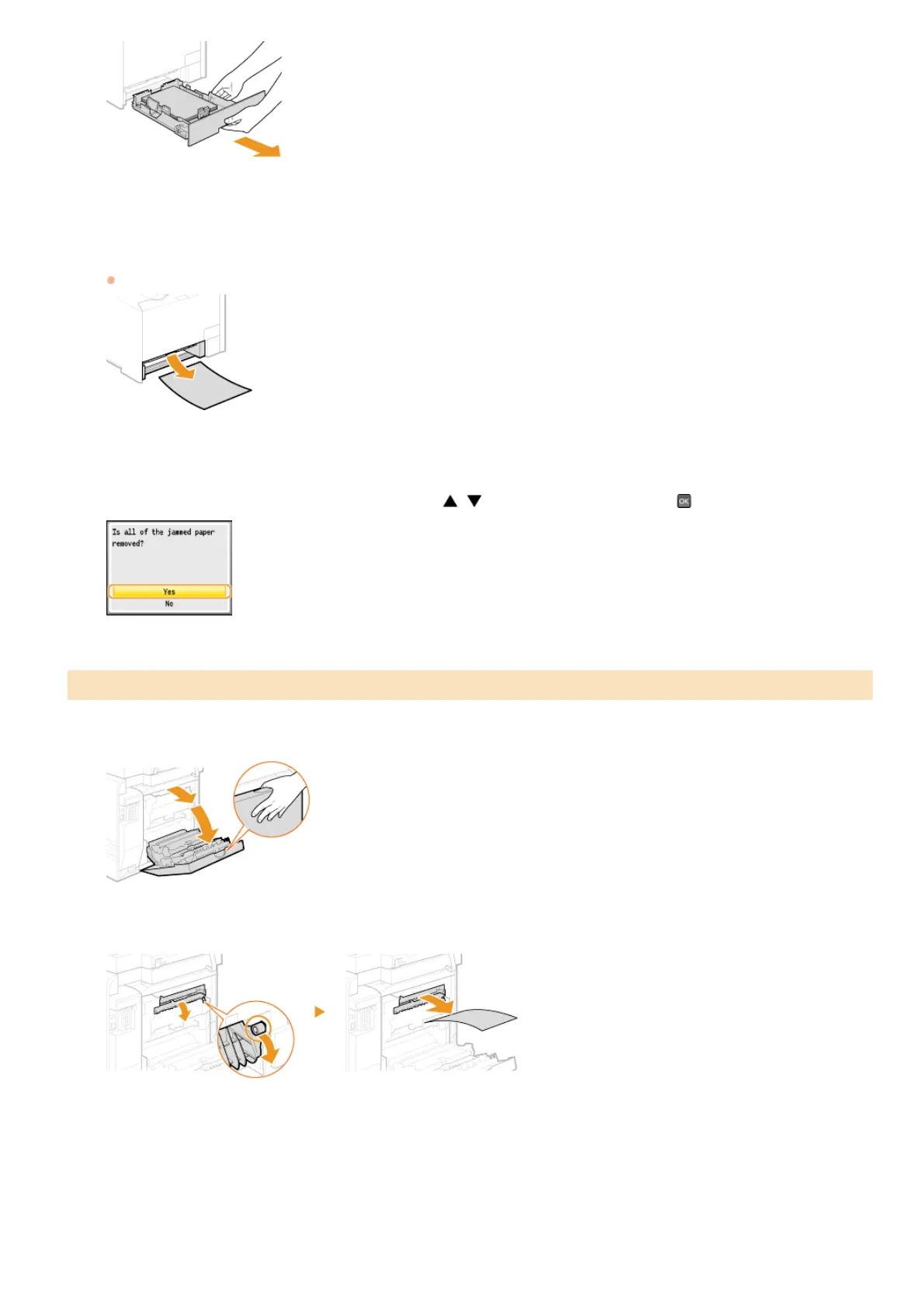 Is all of the jammed paper removed?

Yes

No