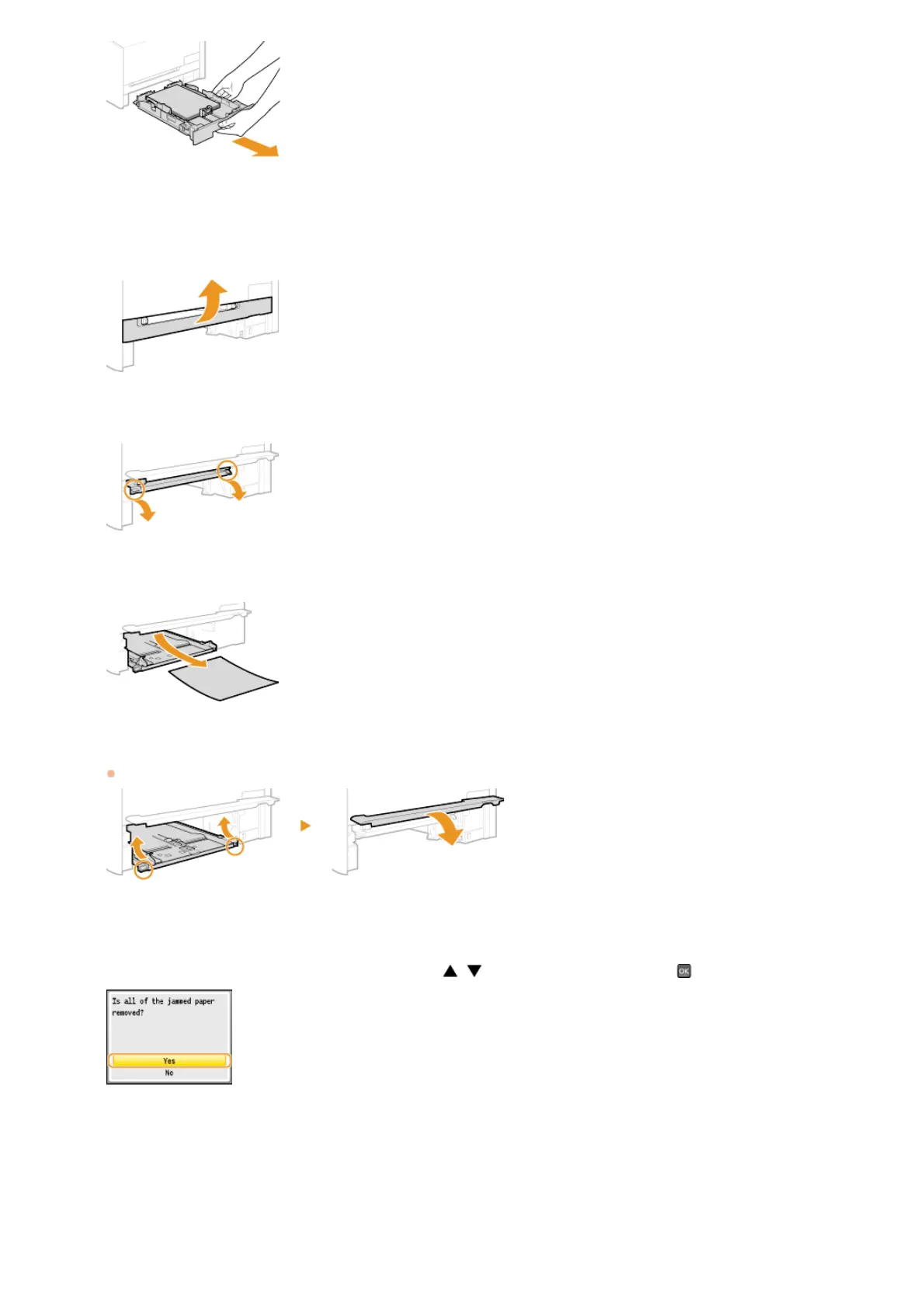 OK

Is all of the jammed paper removed?

Yes

No