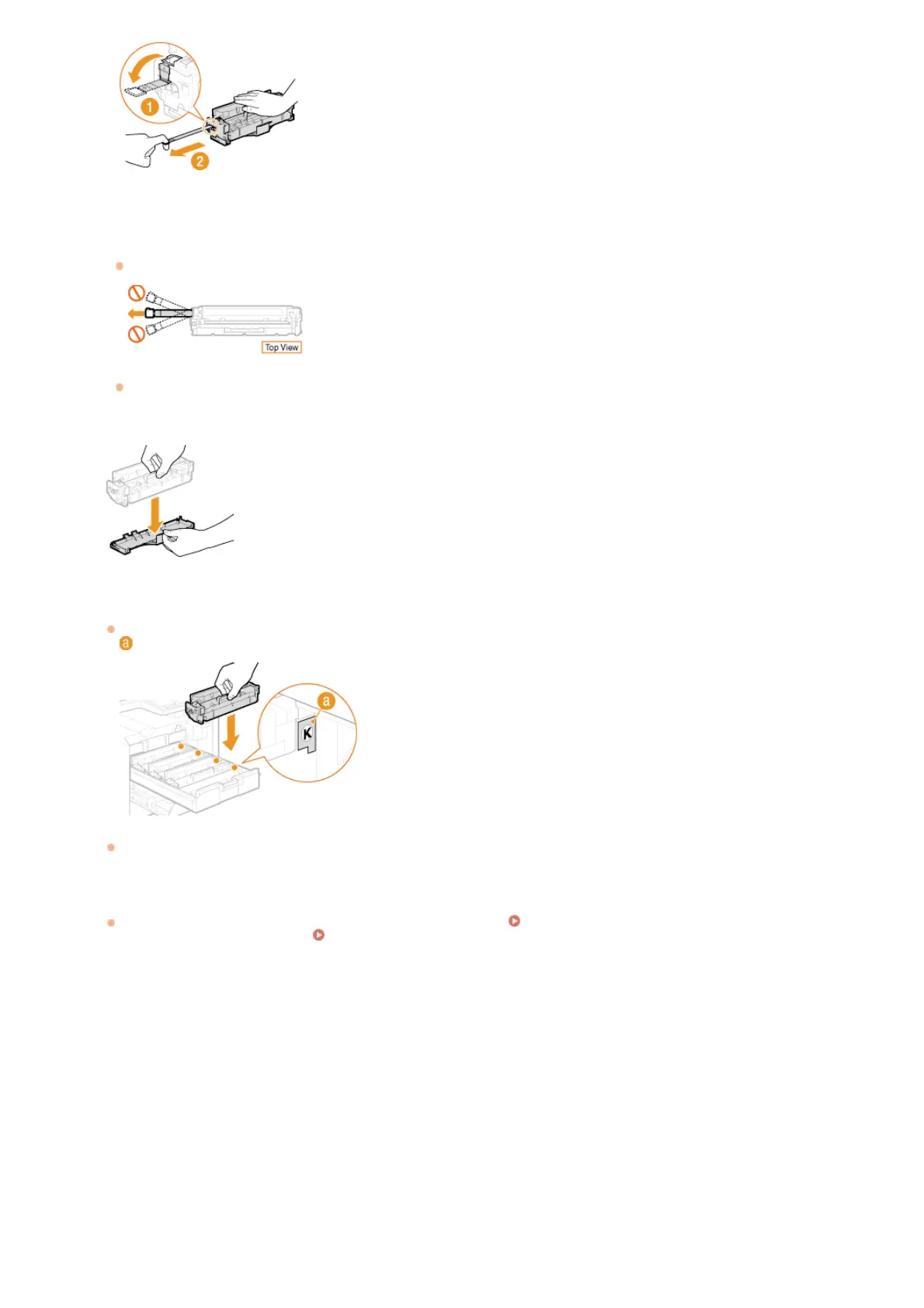 1

2

Top View

a

a

K