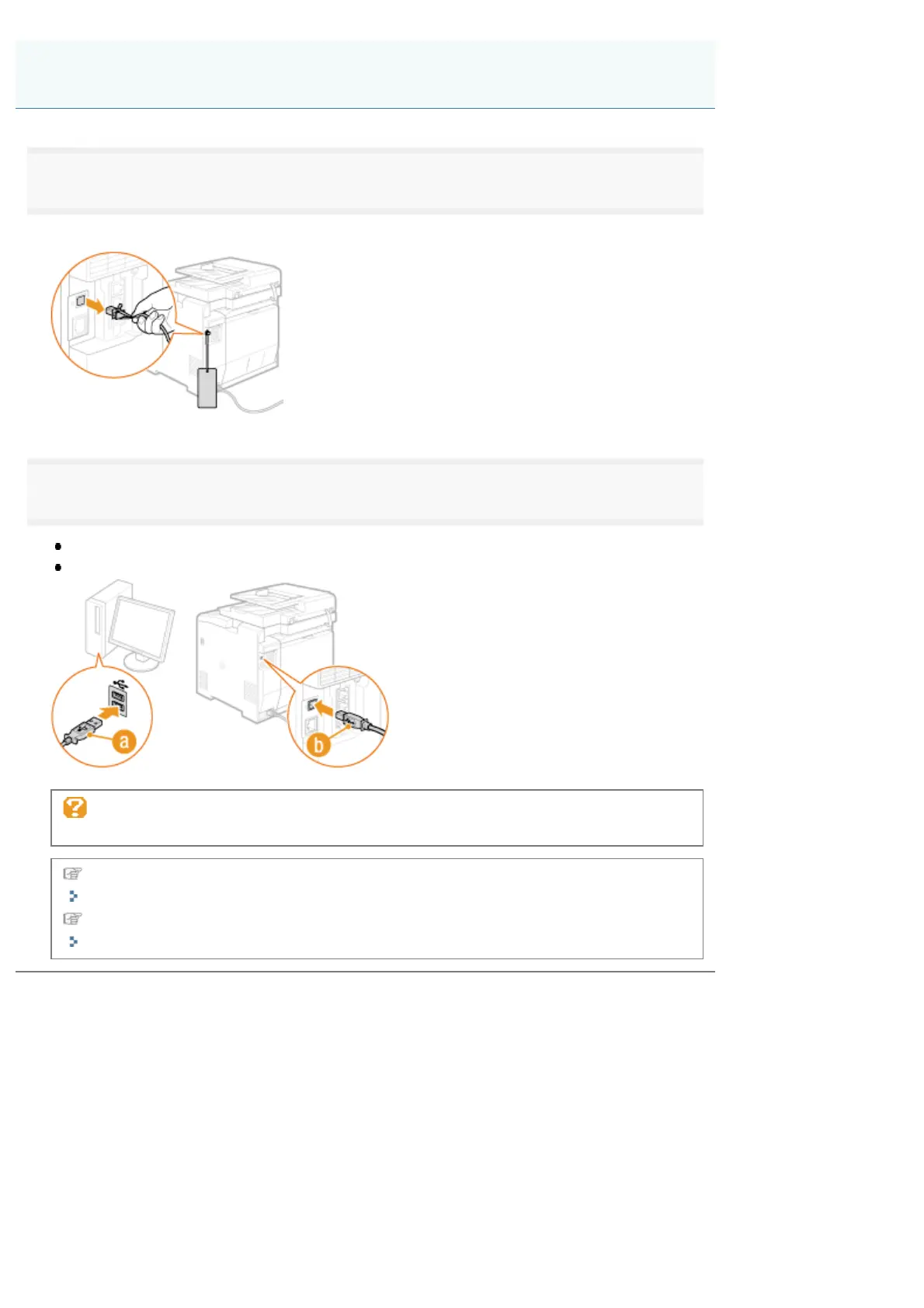 a

b