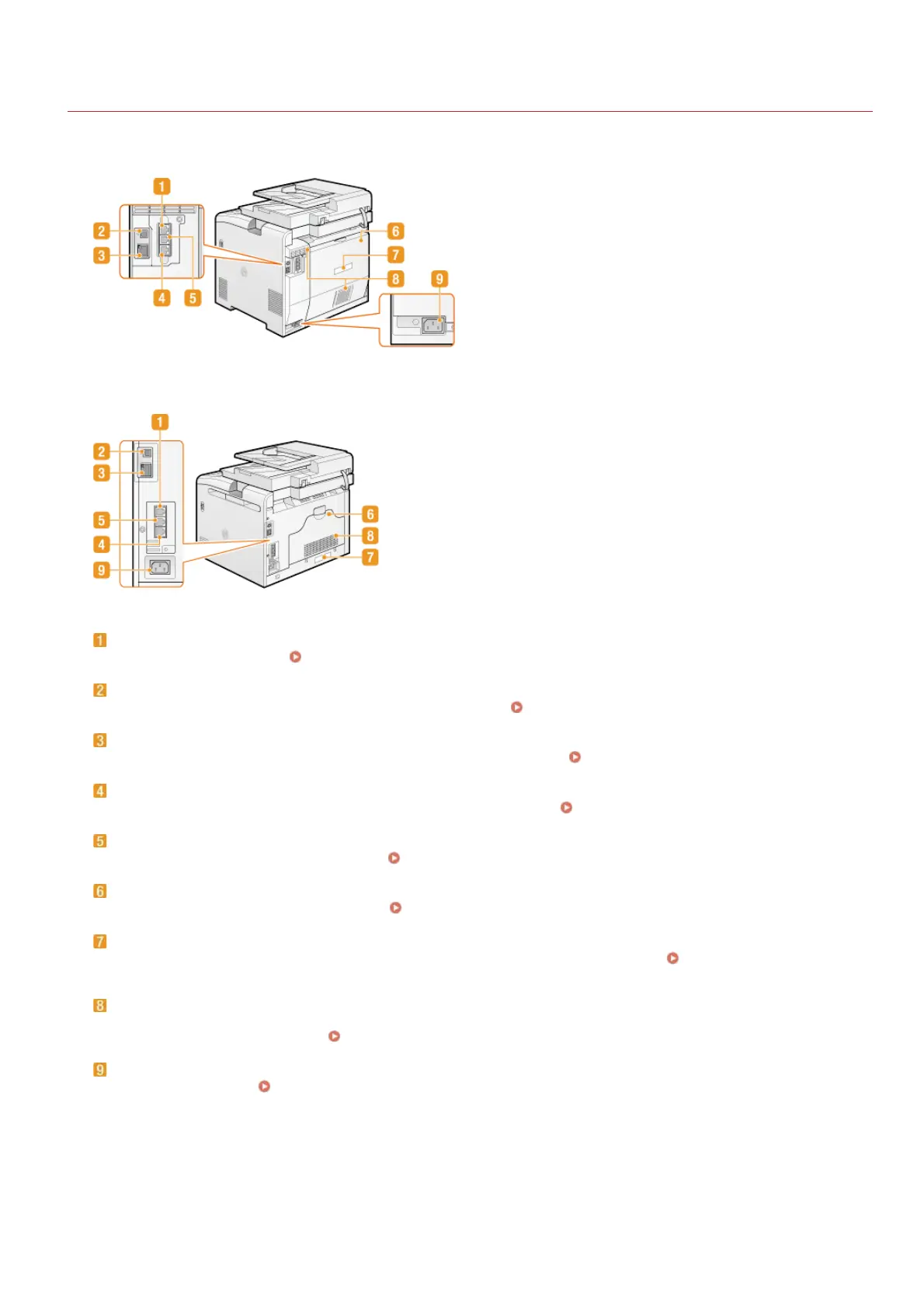 1

2

3

4

5

6

7

8

9

1

2

3

5

4

9

6

8

7

1

2

3

4

5

6

7

8

9