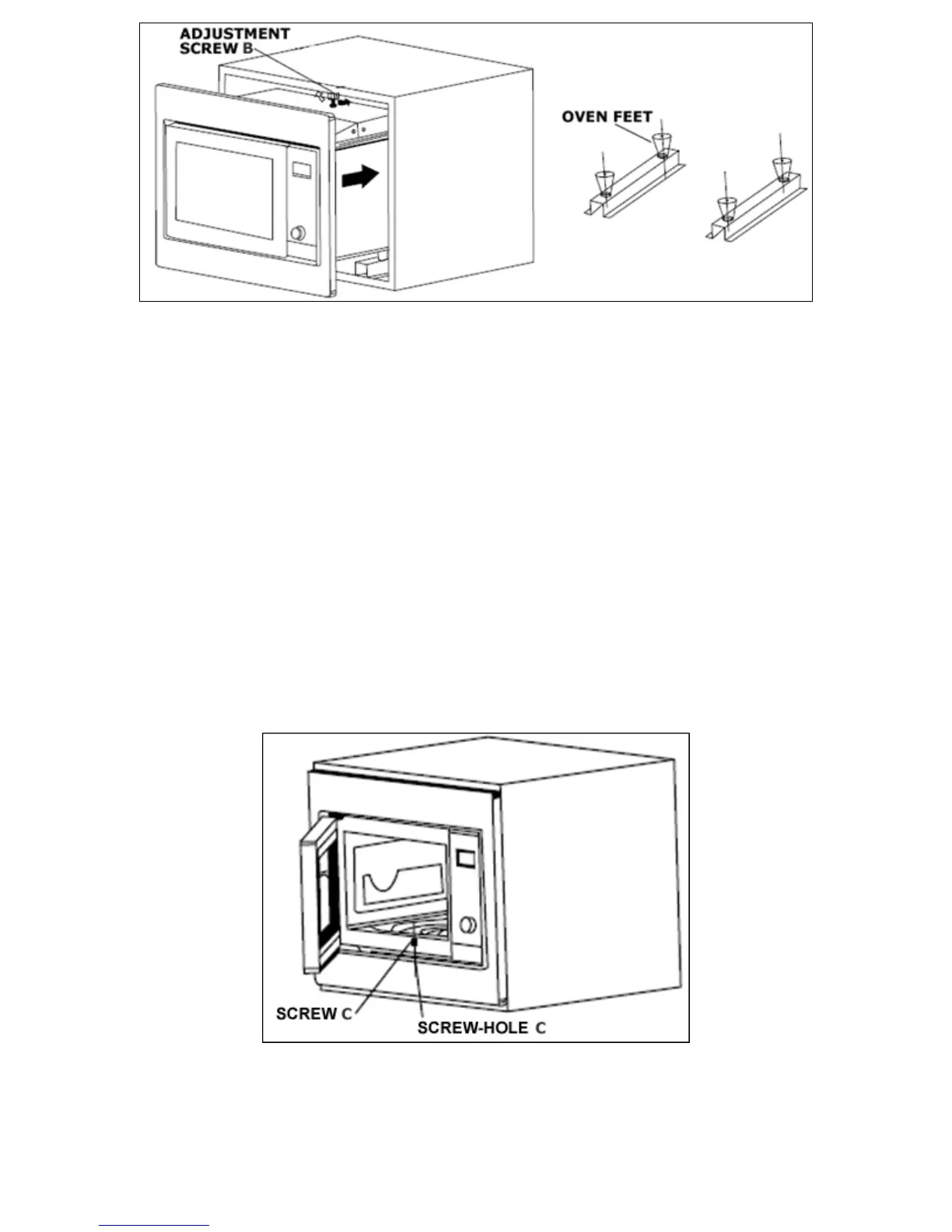 ADJUSTMENT SCREW B

OVEN FEET

SCREW C

SCREW-HOLE C