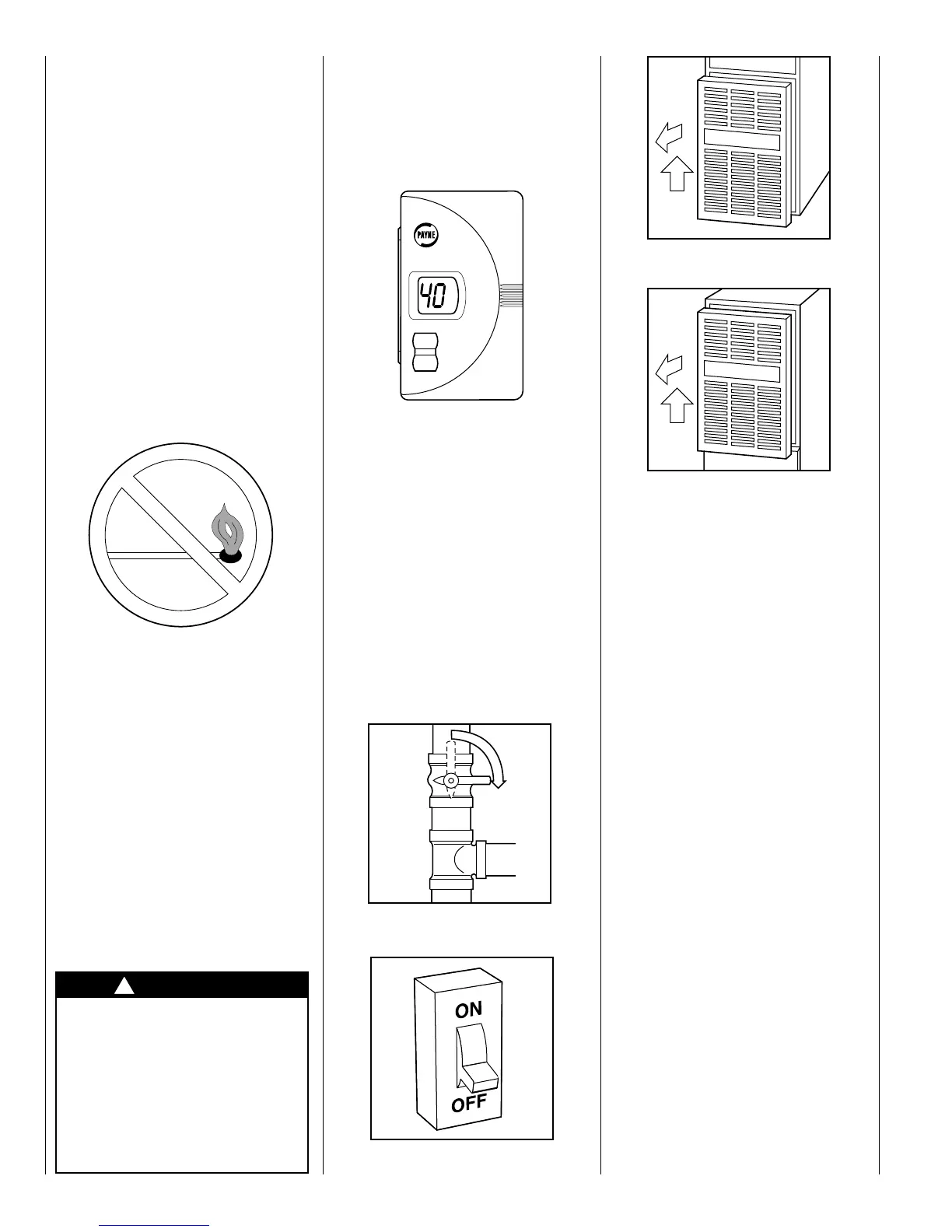 PAYNE

40

ON

OFF