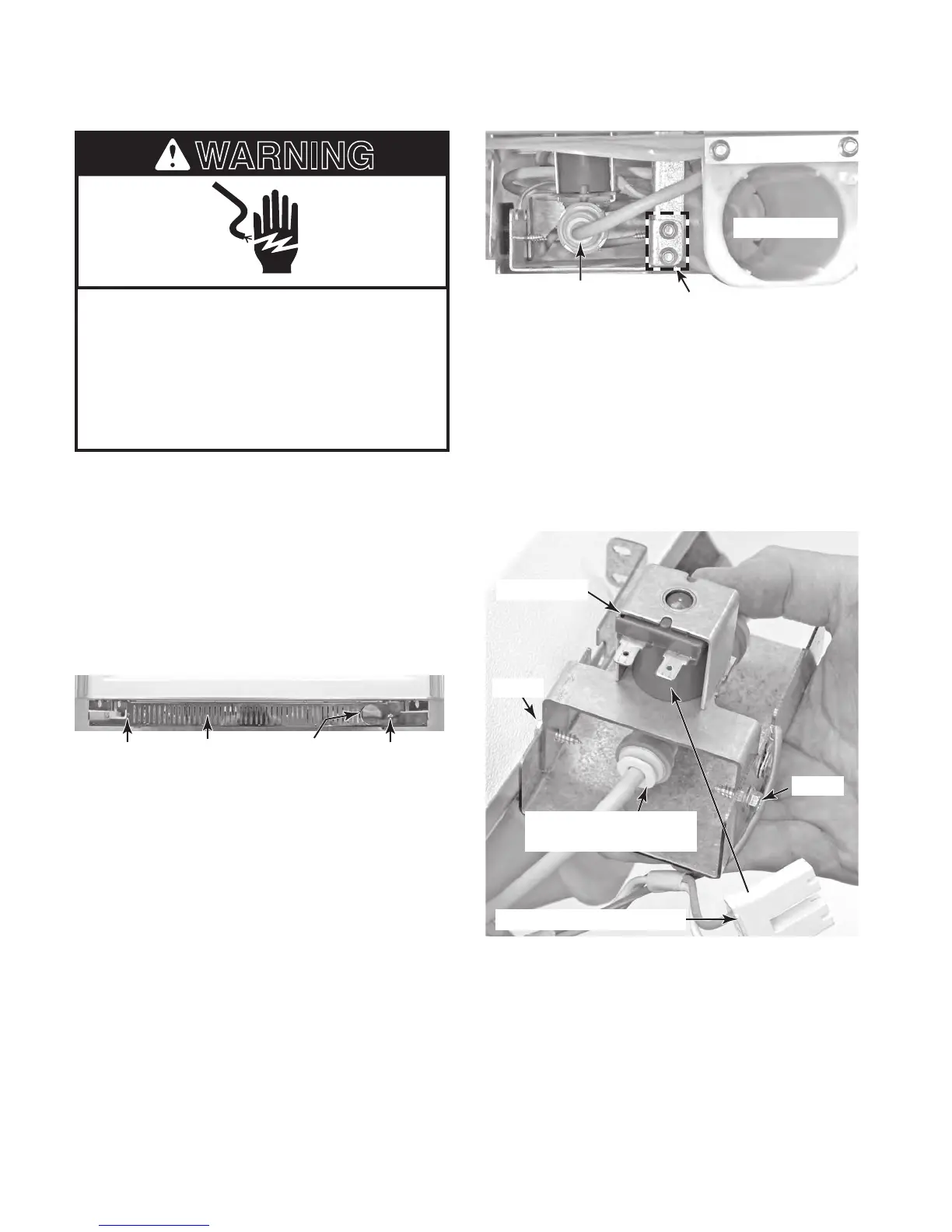 WARNING