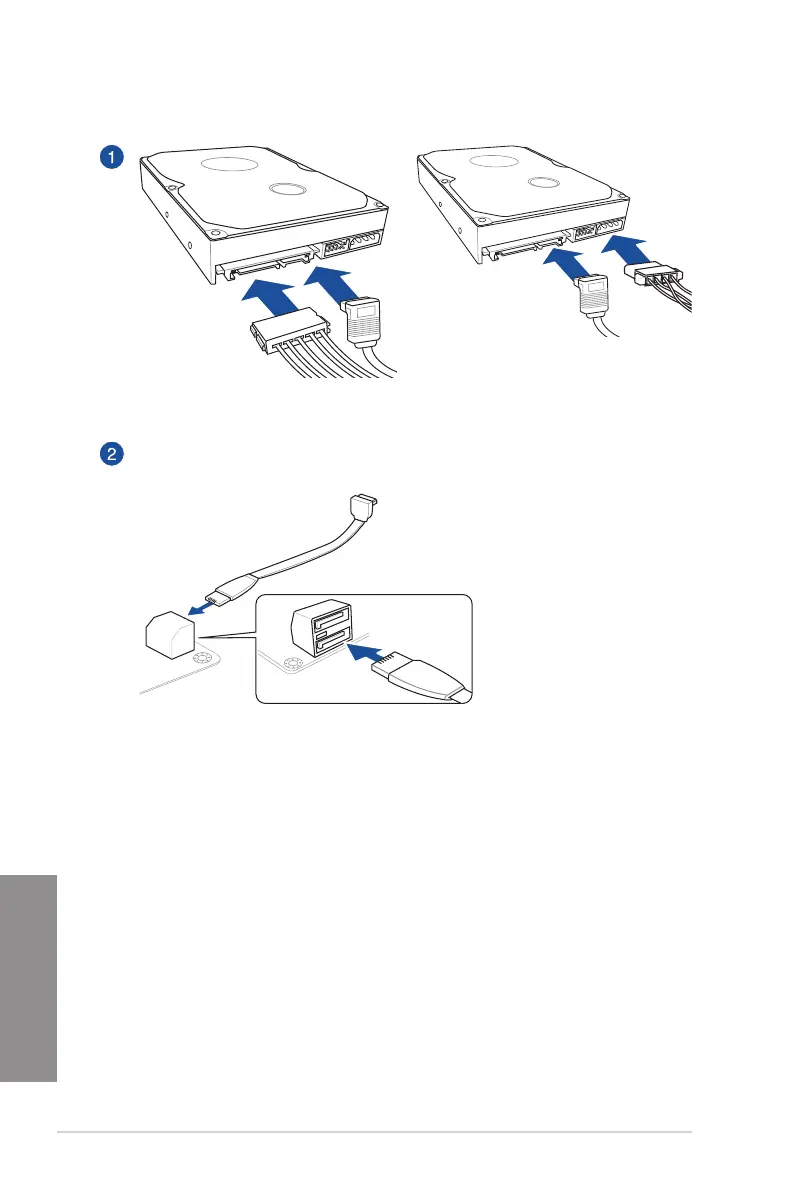 1

2