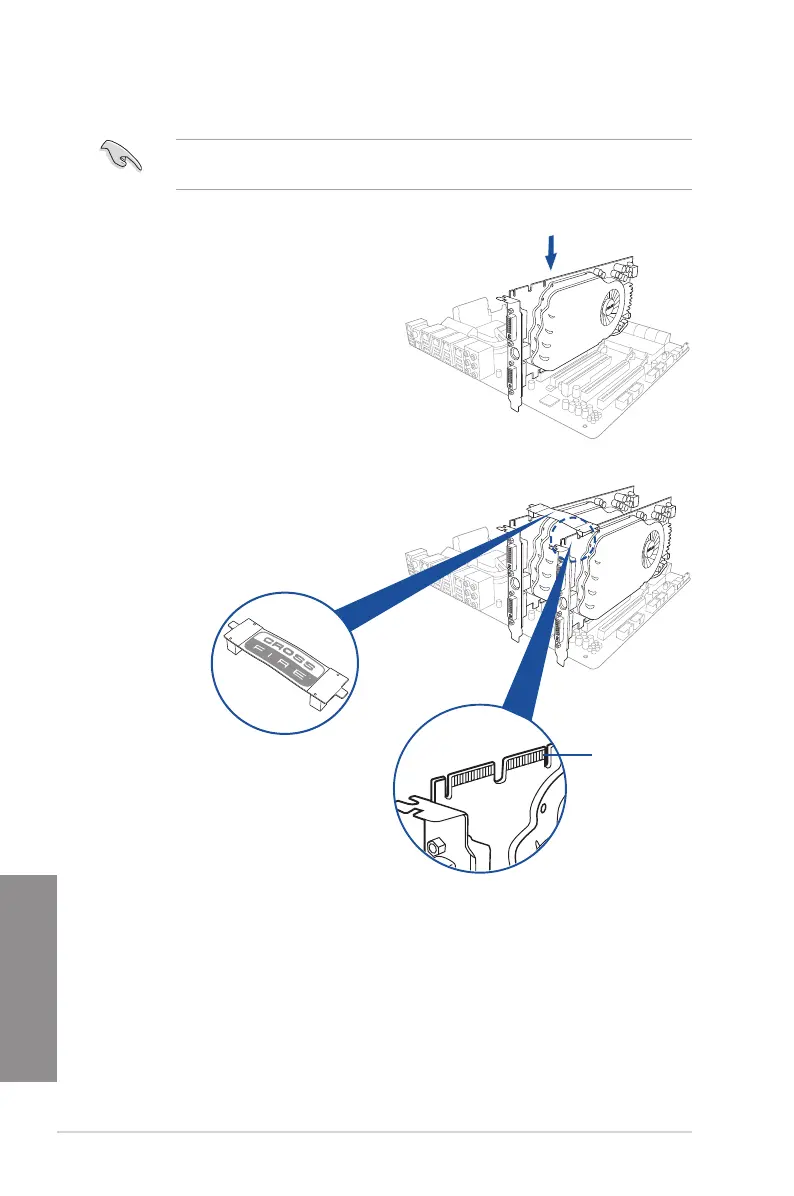 CROSS
FIRE