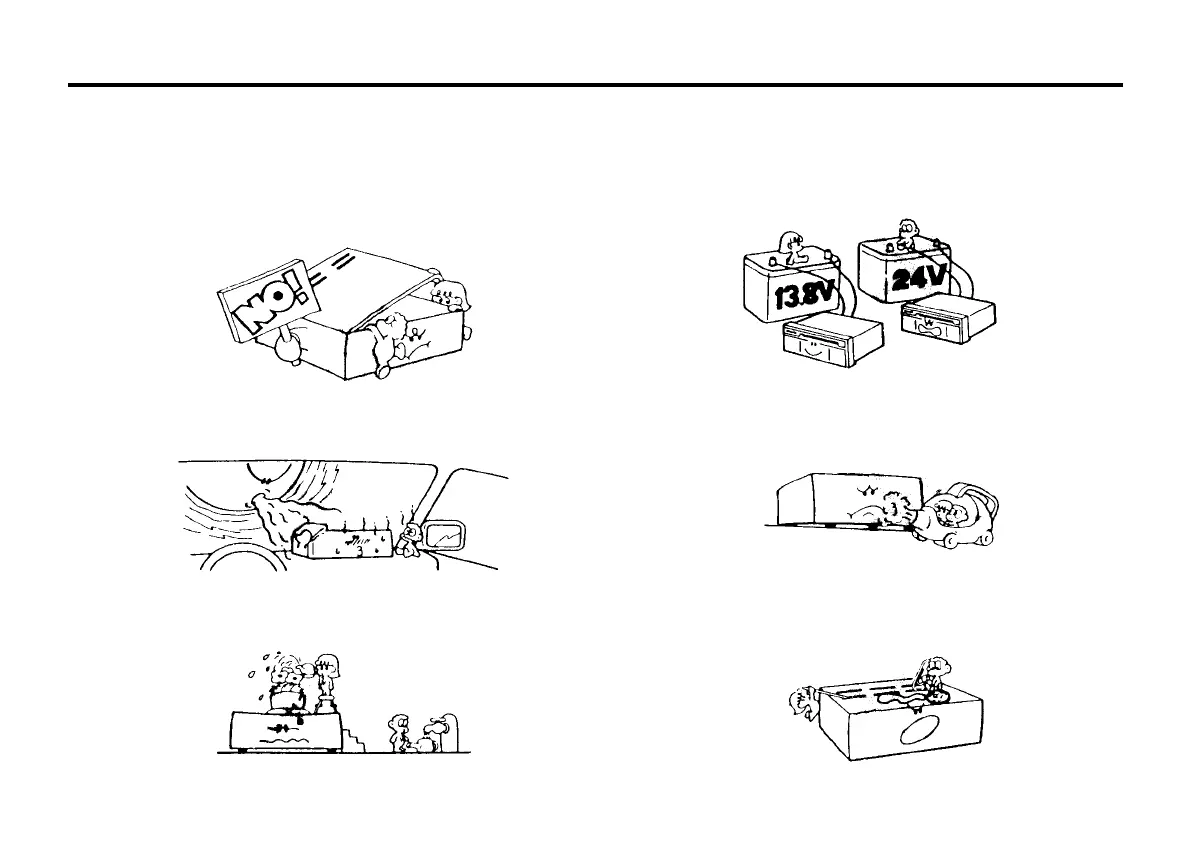 NO!

13.8V

24V