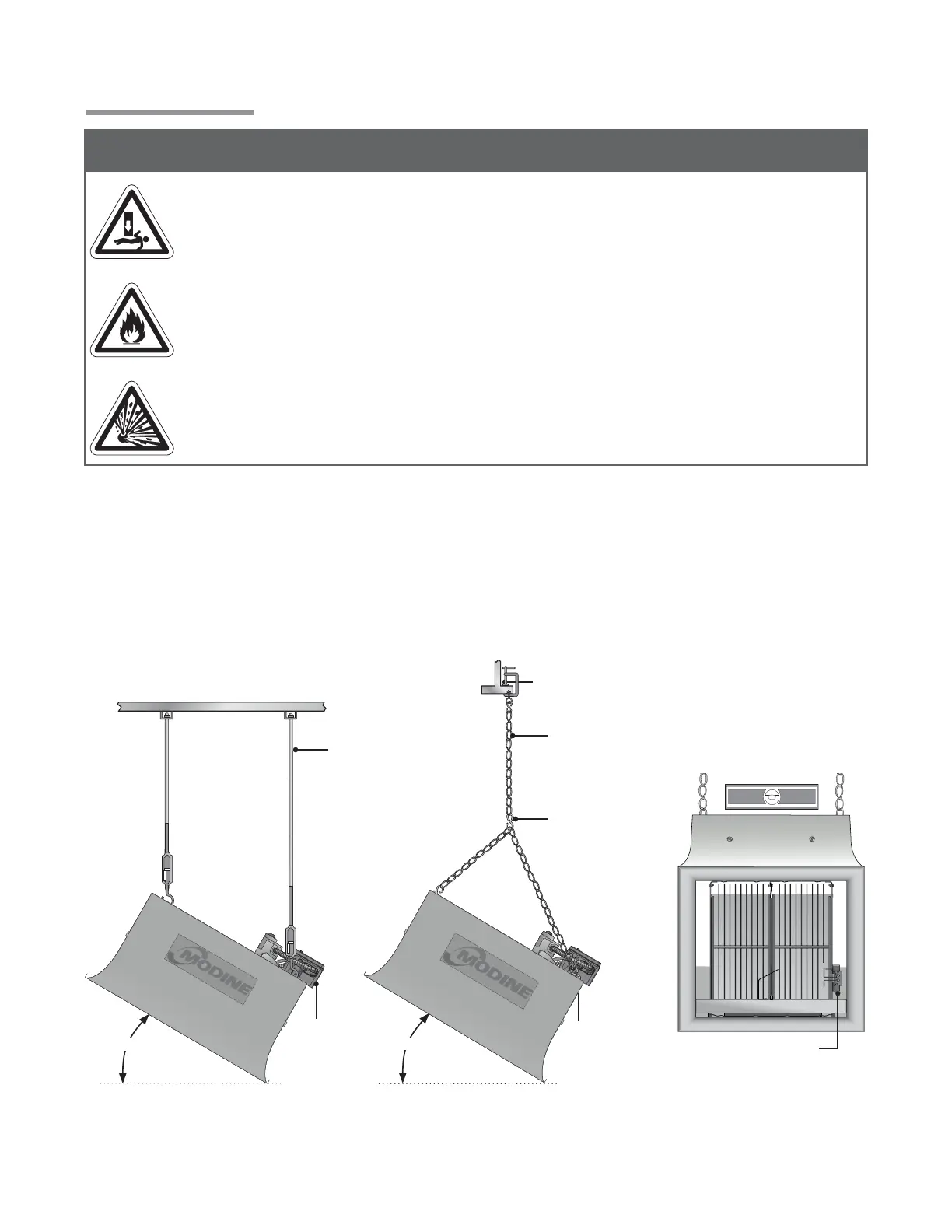 MODINE

MODINE