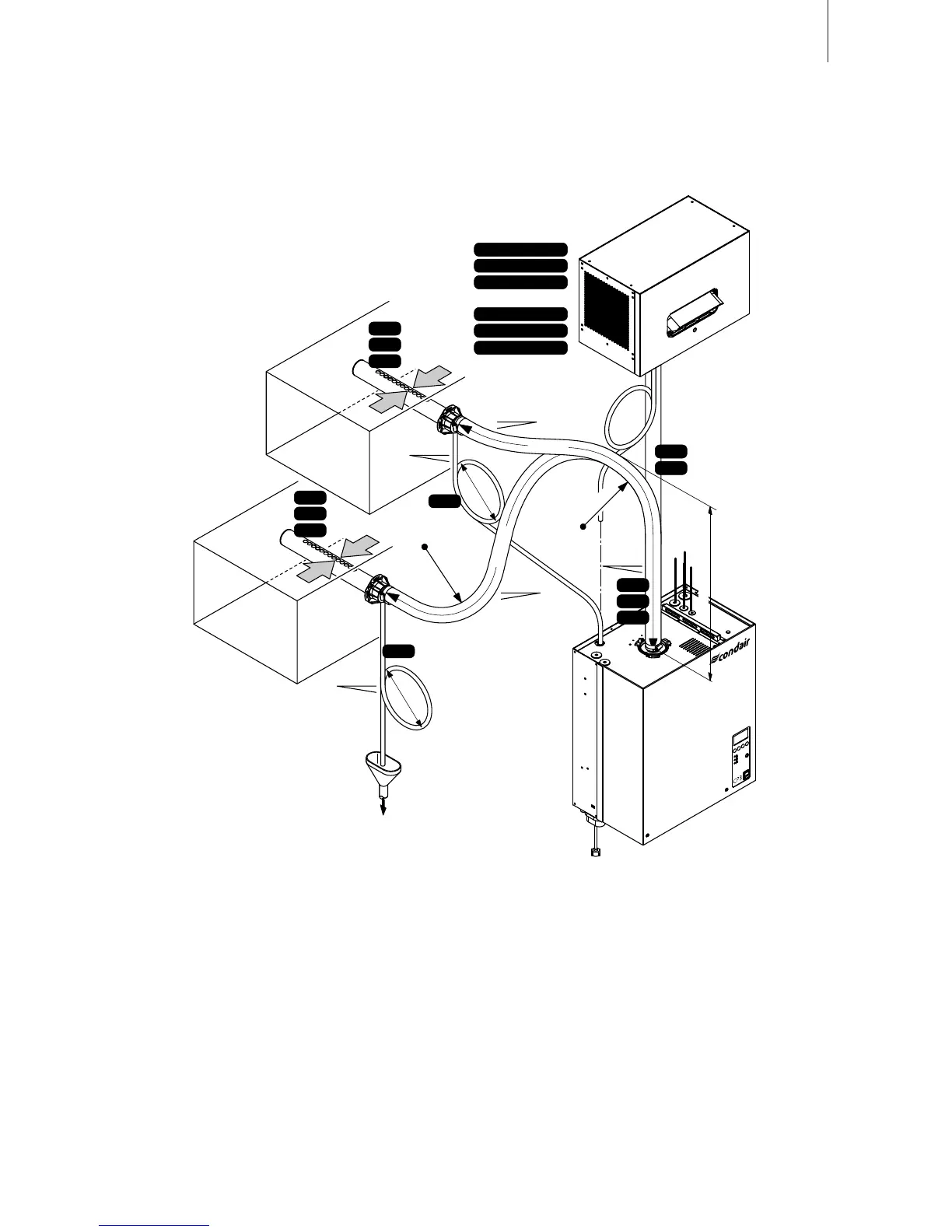 condair