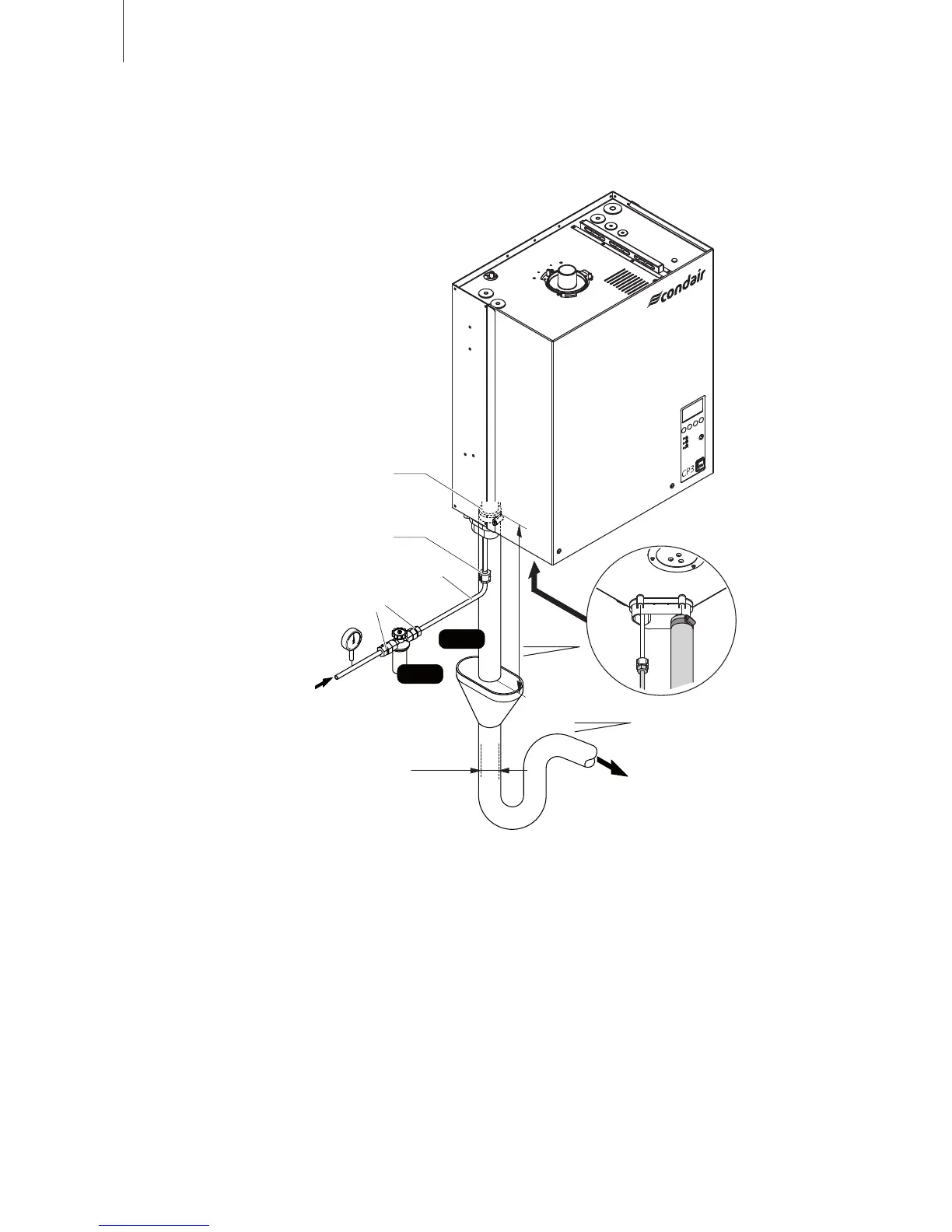 condair

CP3