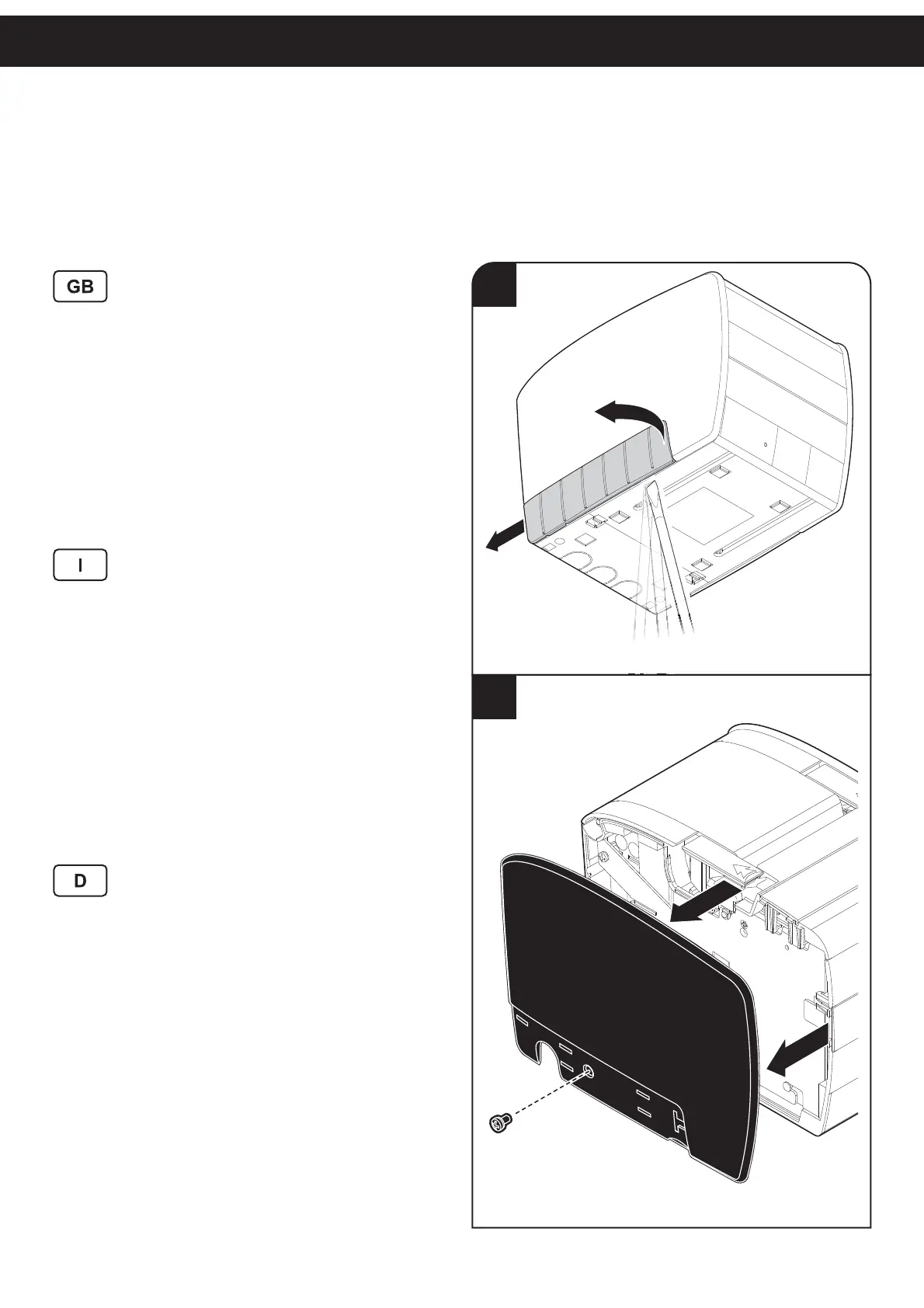 GB

I

D