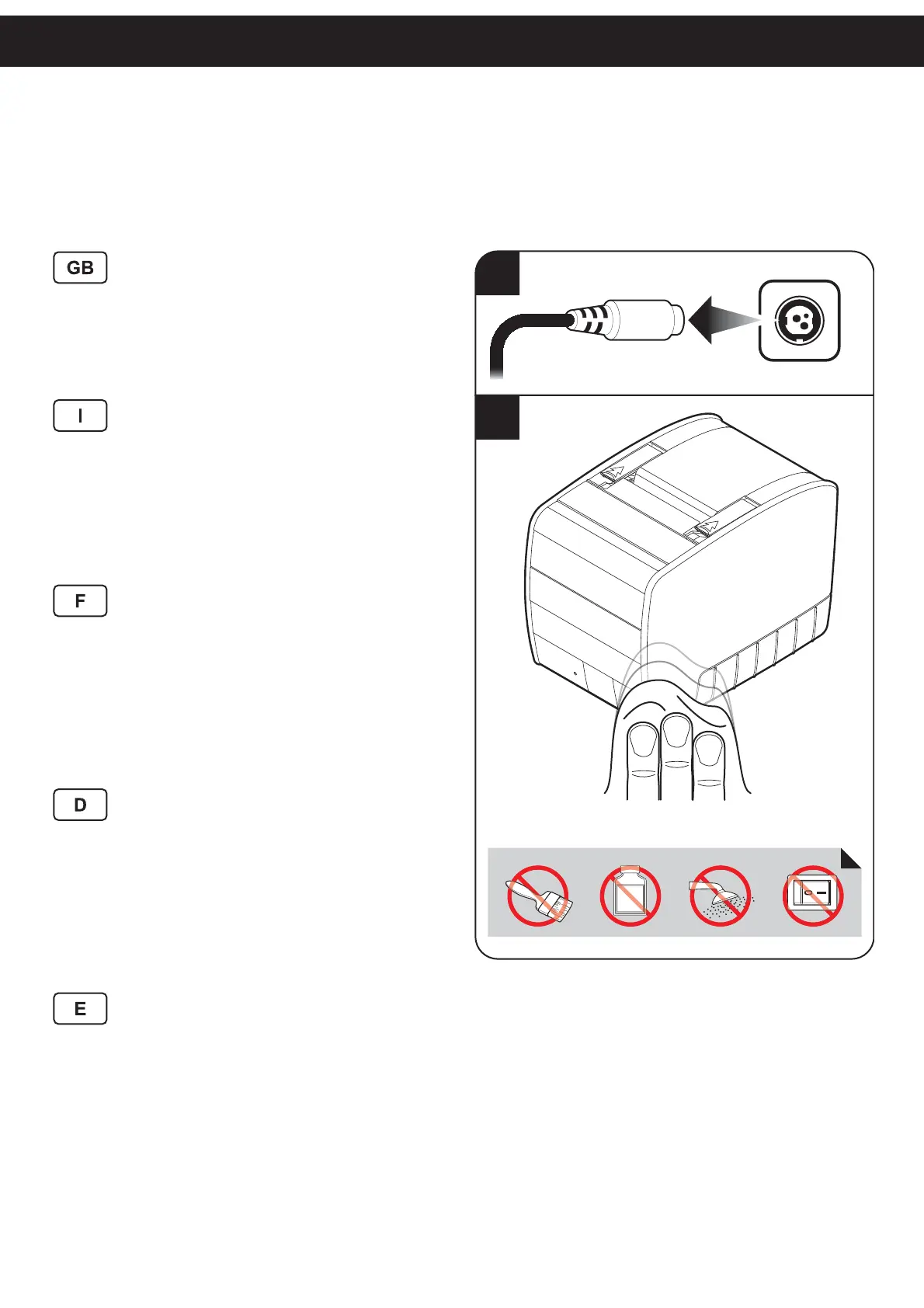 GB

I

F

D

E