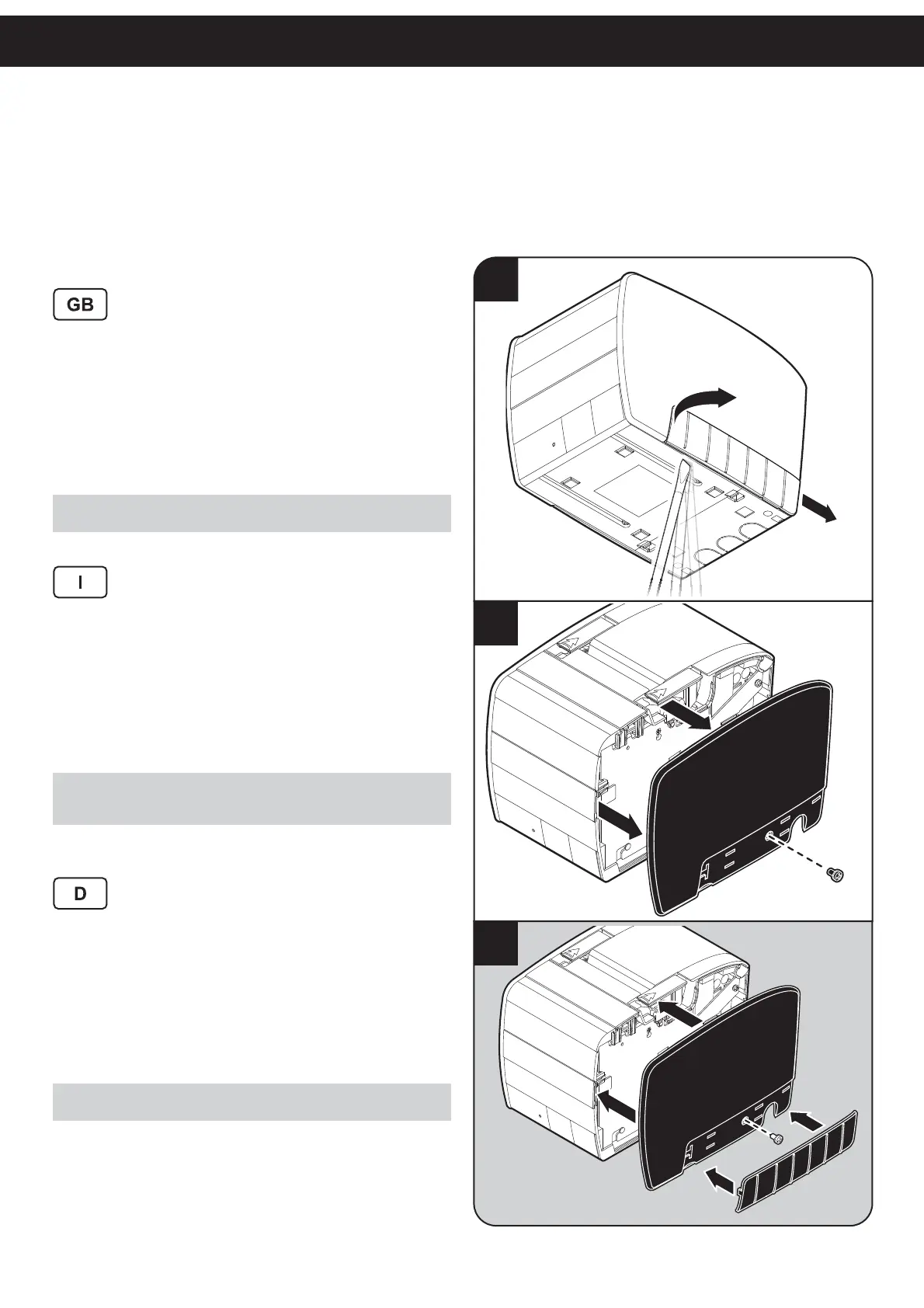 GB

I

D