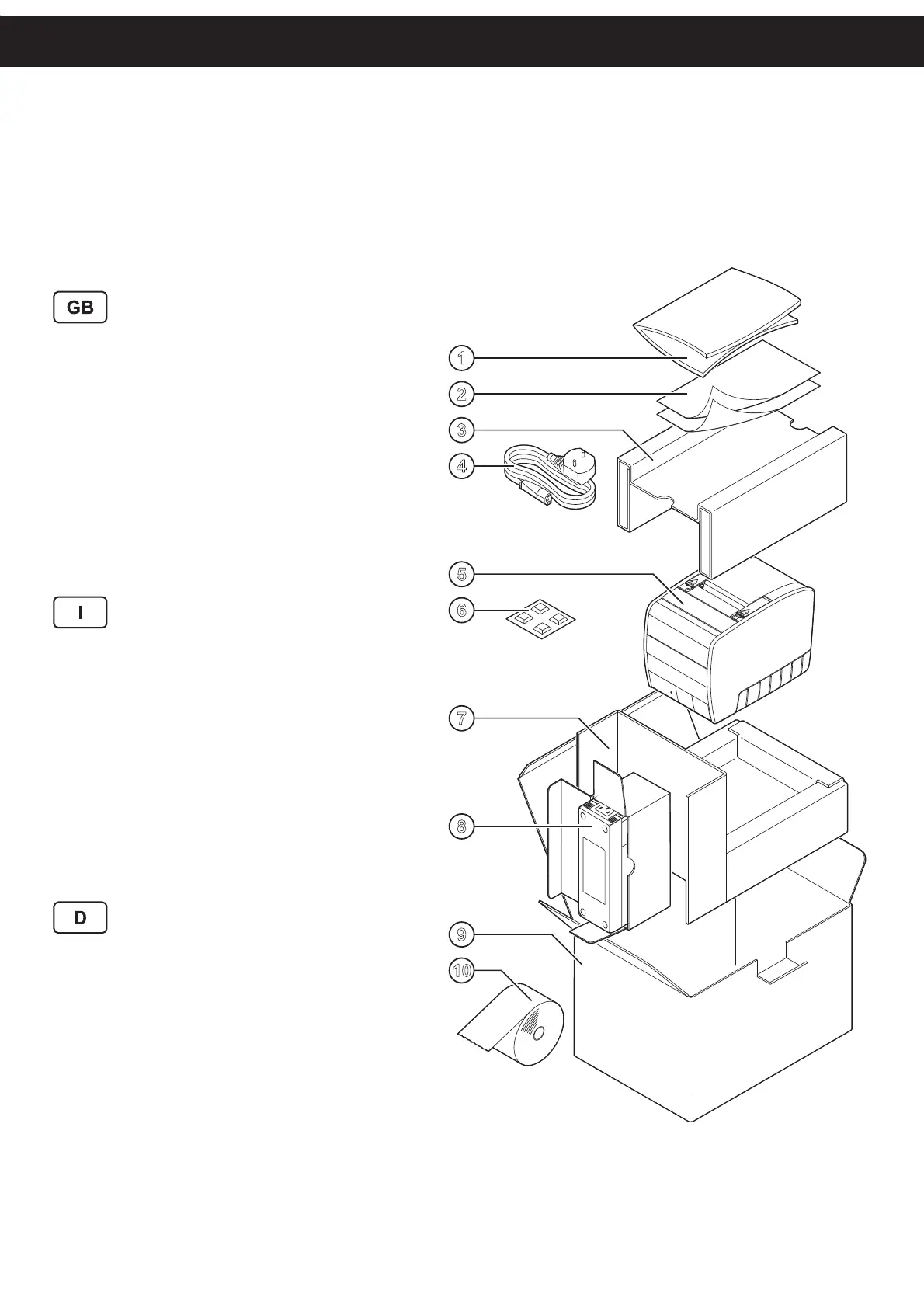 GB

I

D

1
2
3
4
5
6
7
8
9
10