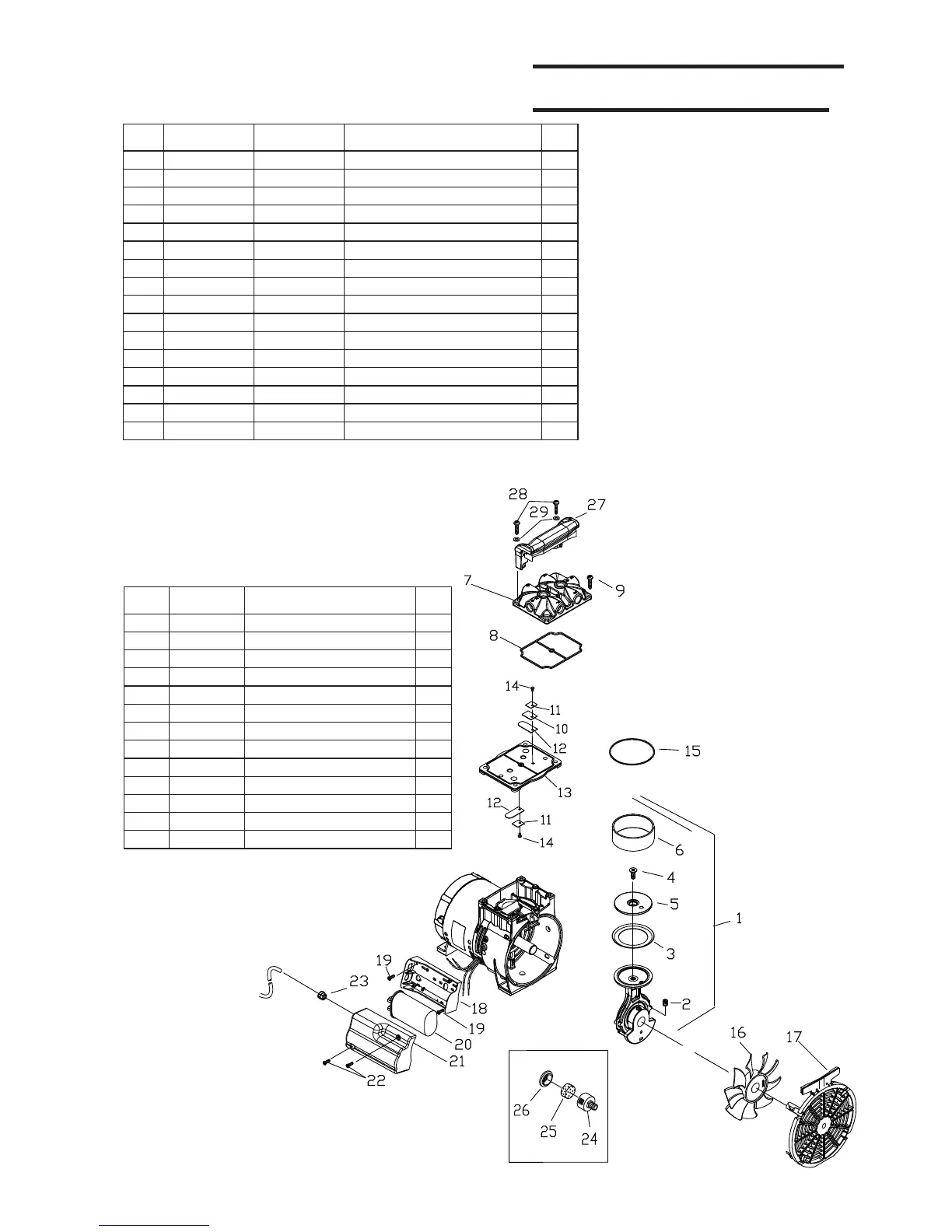 28
29
27
7
9
8
14
11
10
12
15
13
12
11
14
6
4
5
1
3
2
19
23
18
19
20
21
22
16
17
26
25
24