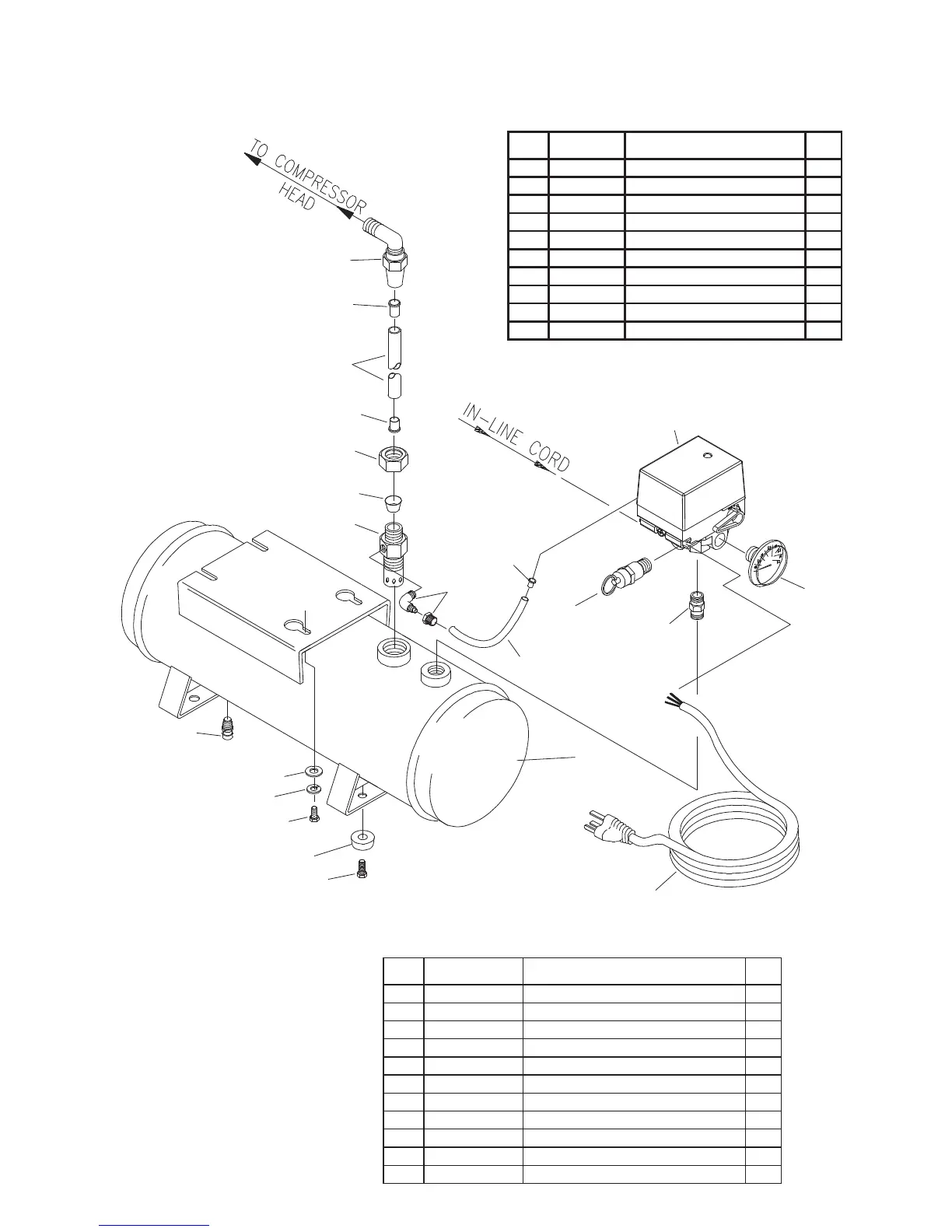 TO COMPRESSOR HEAD

IN-LINE CORD