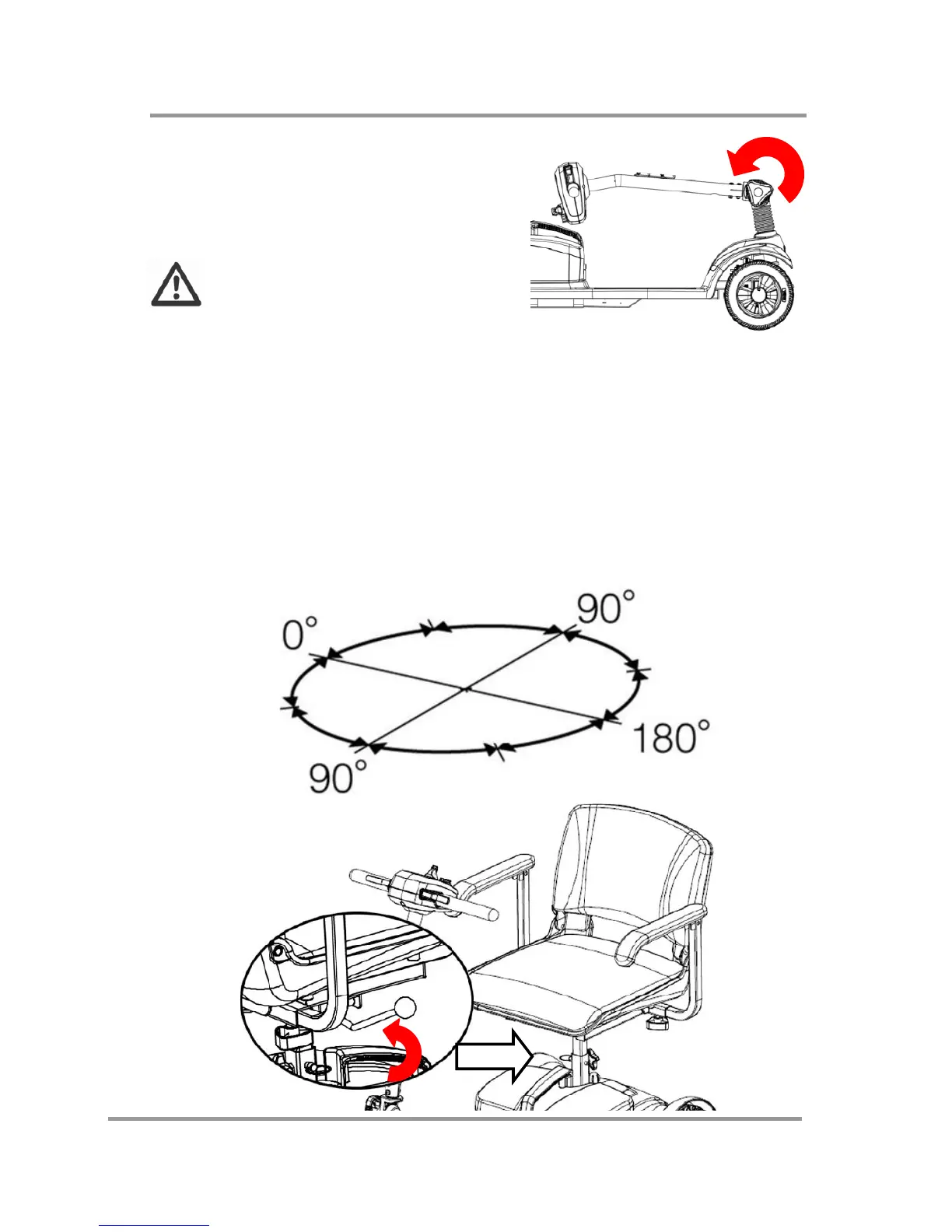 0°

90°

180°

90°