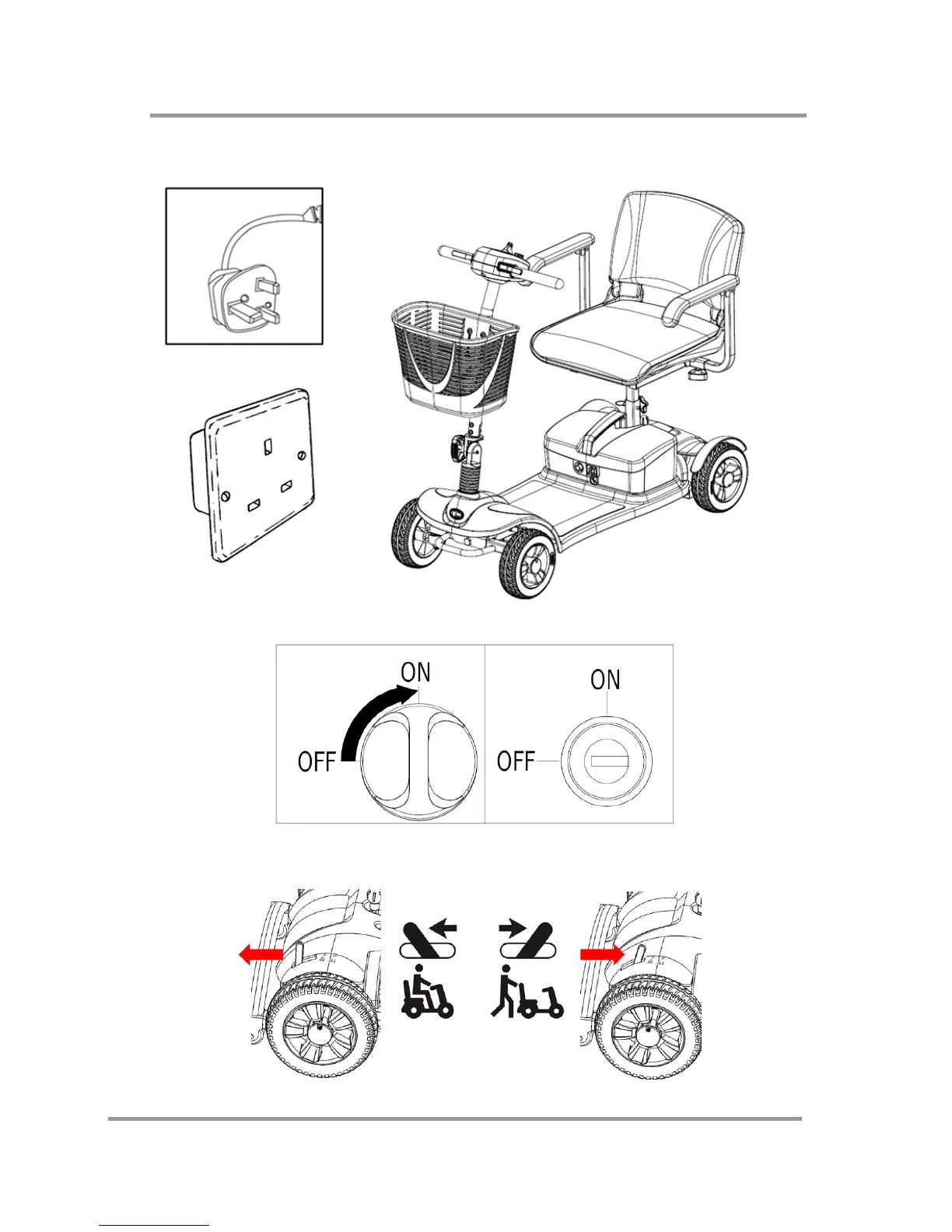 ON

OFF

ON

OFF