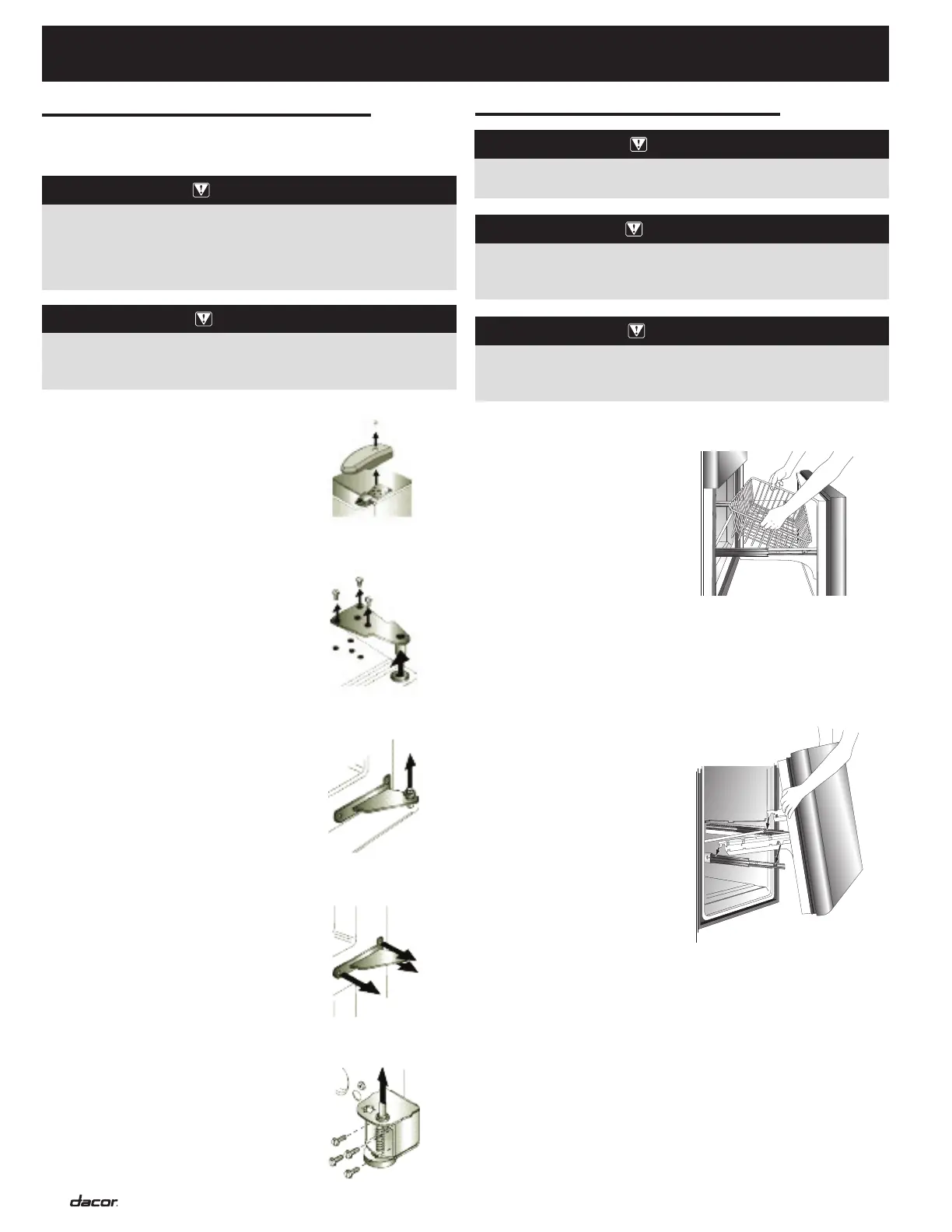 dacor