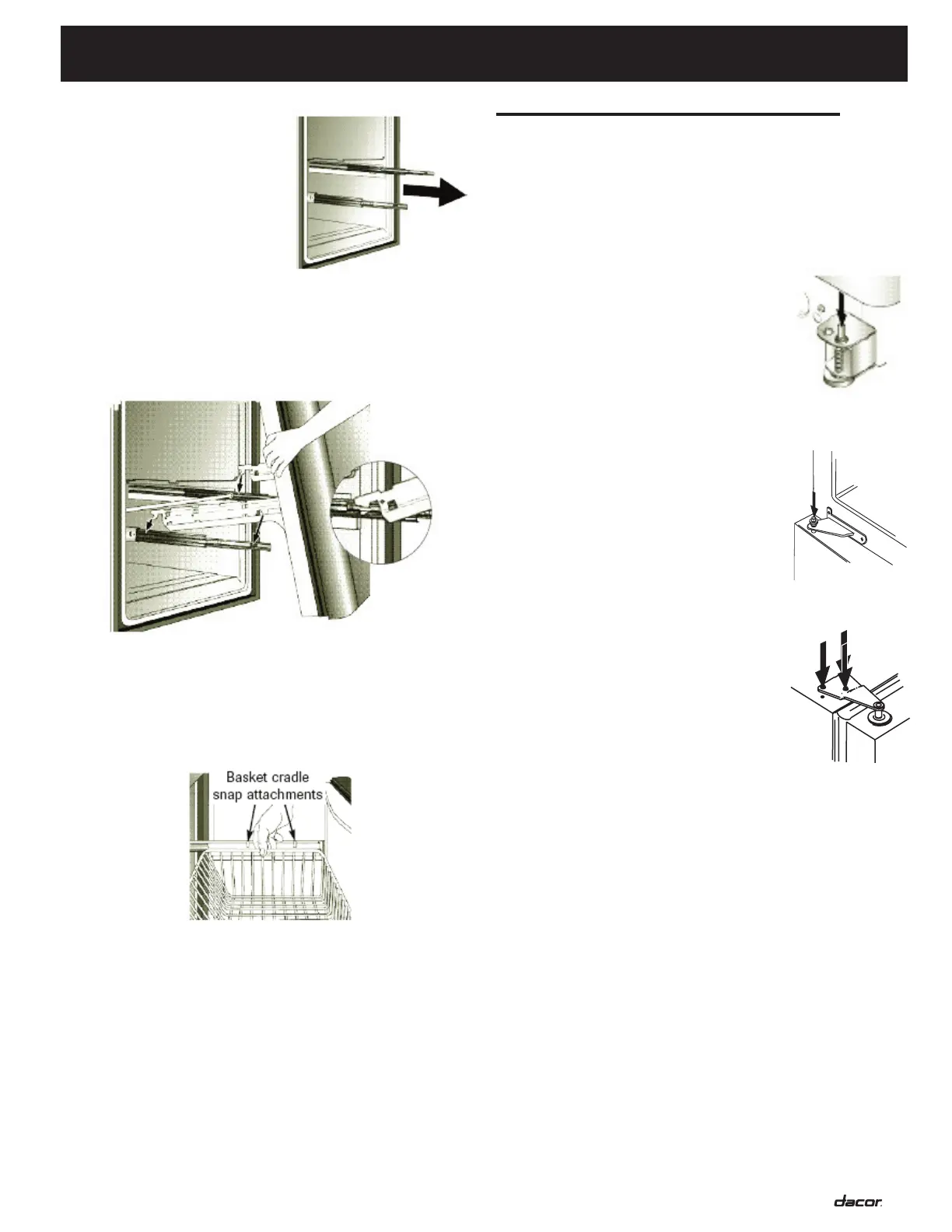 Basket cradle snap attachments

dacor