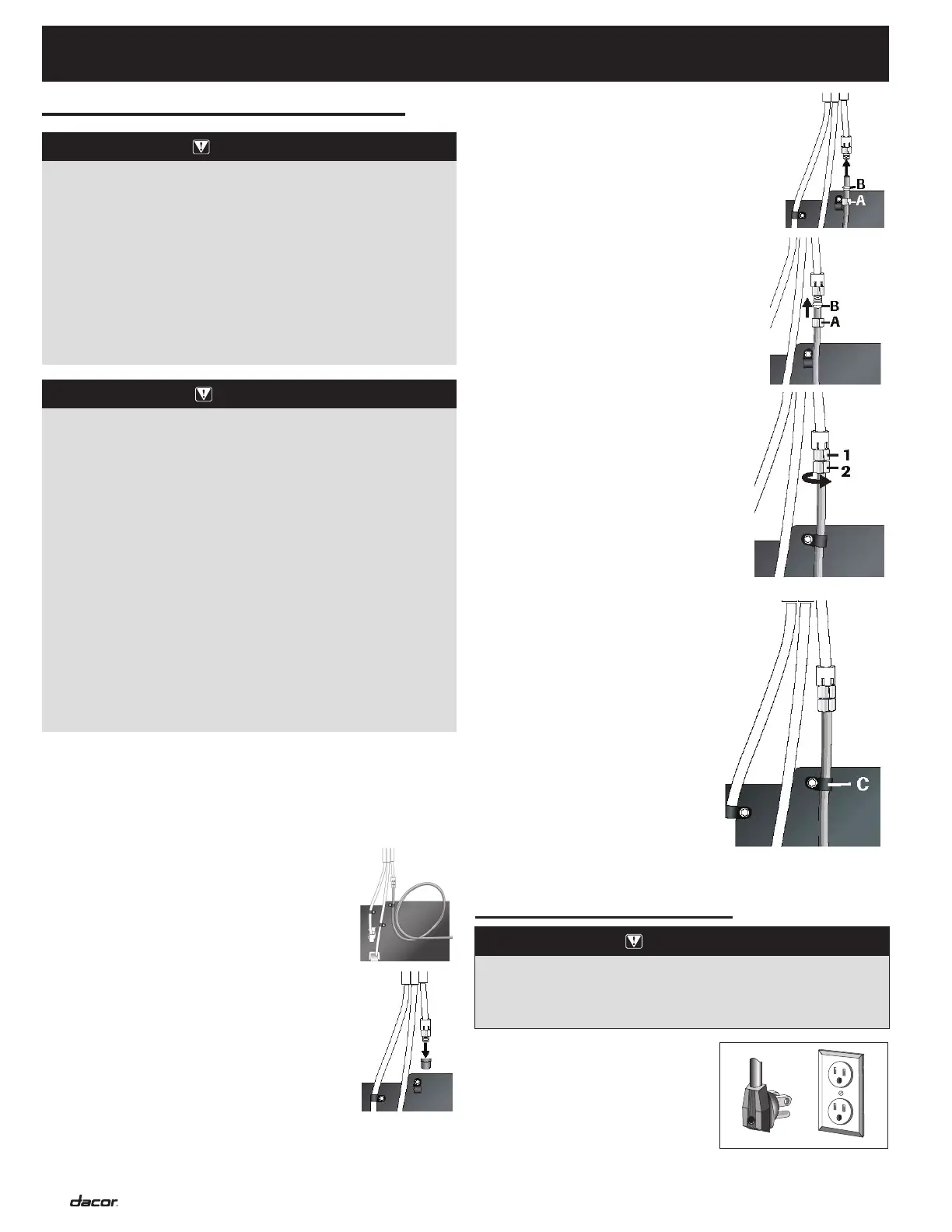 B

A

B

A

1

2

C

dacor