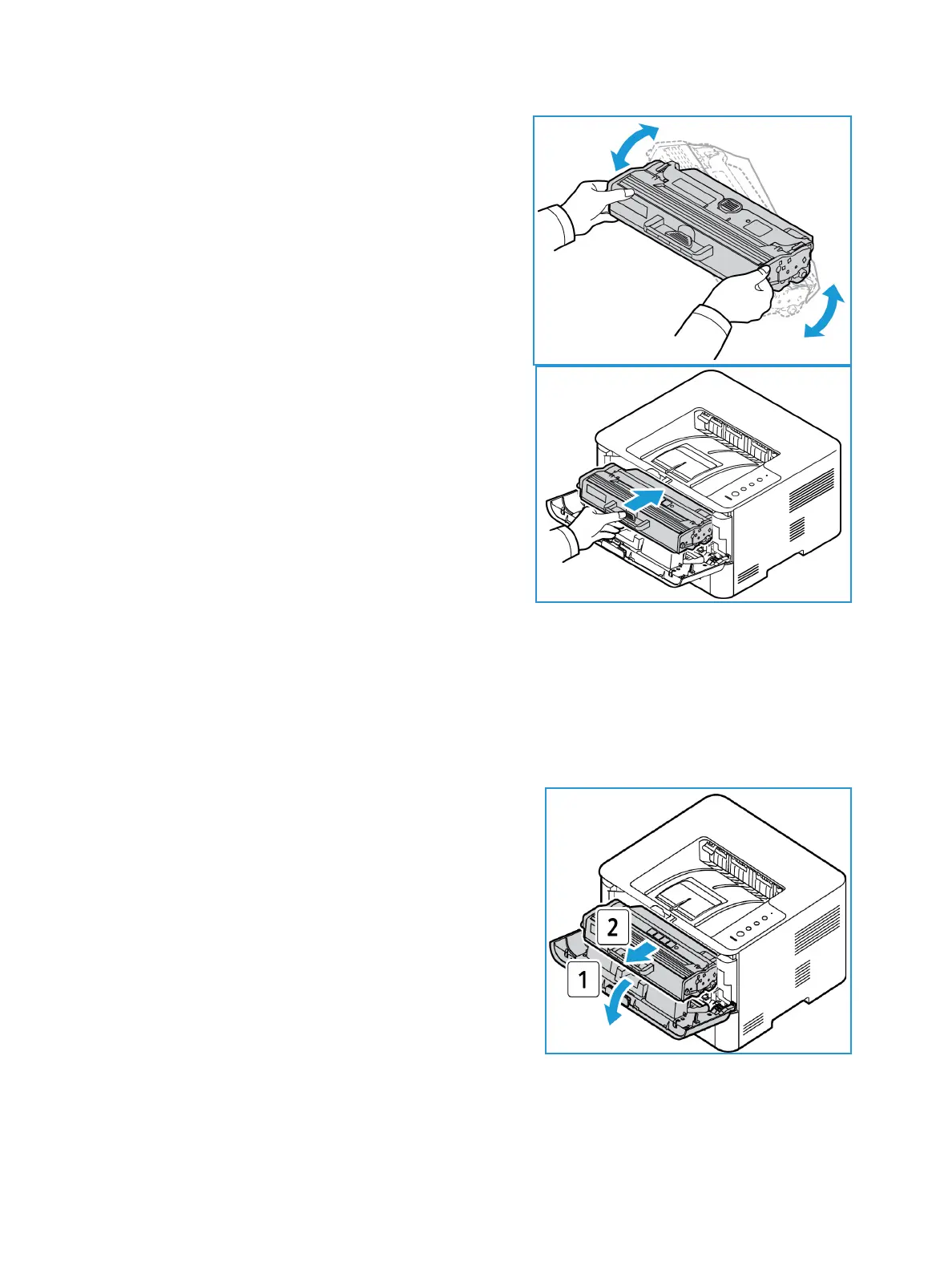 2

1