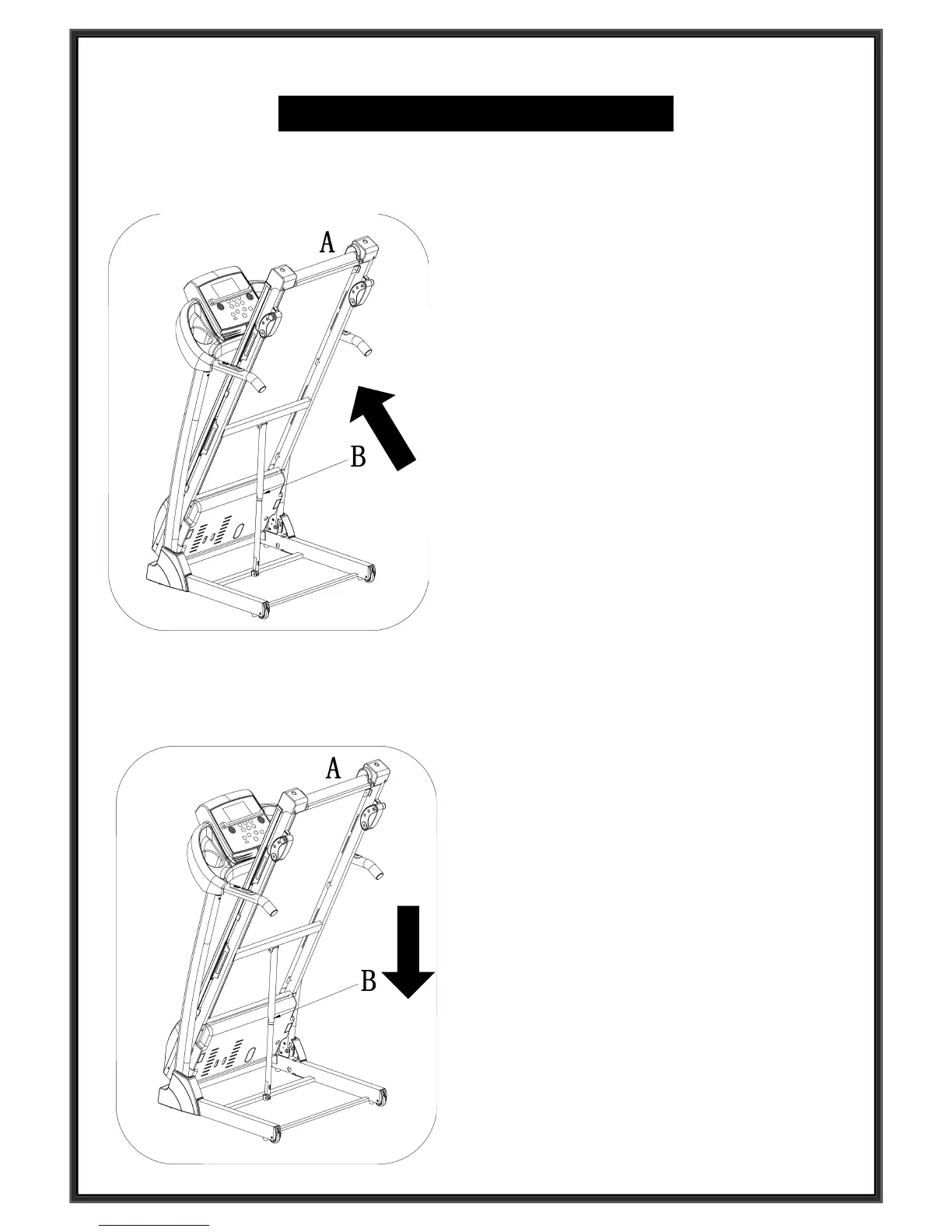 A

B

A

B