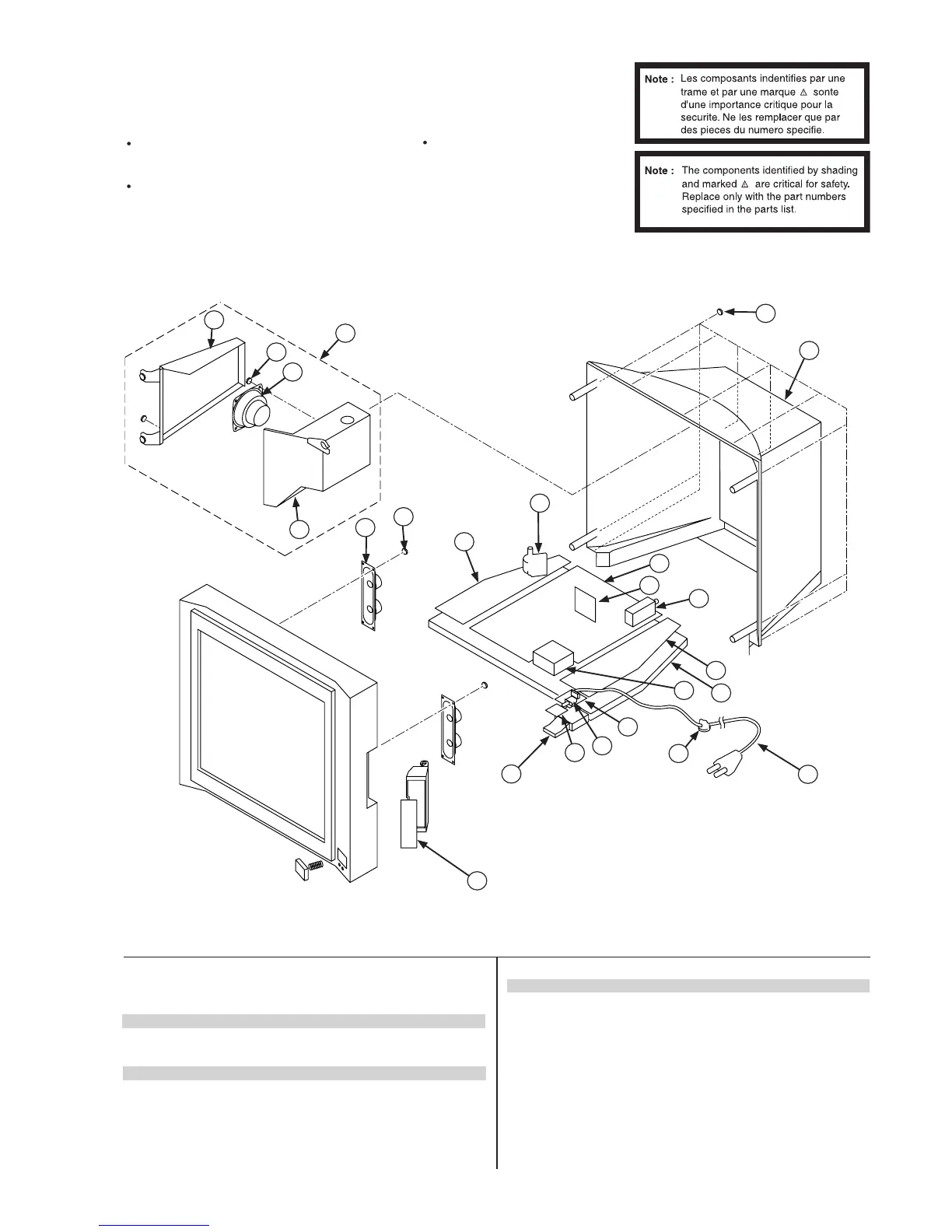 Note : Les composants indentifies par une trame et par une marque ⚠ sonte d'une importance critique pour la securite. Ne les remplacer que par des pieces du numero specifie.

Note : The components identified by shading and marked ⚠ are critical for safety. Replace only with the part numbers specified in the parts list.