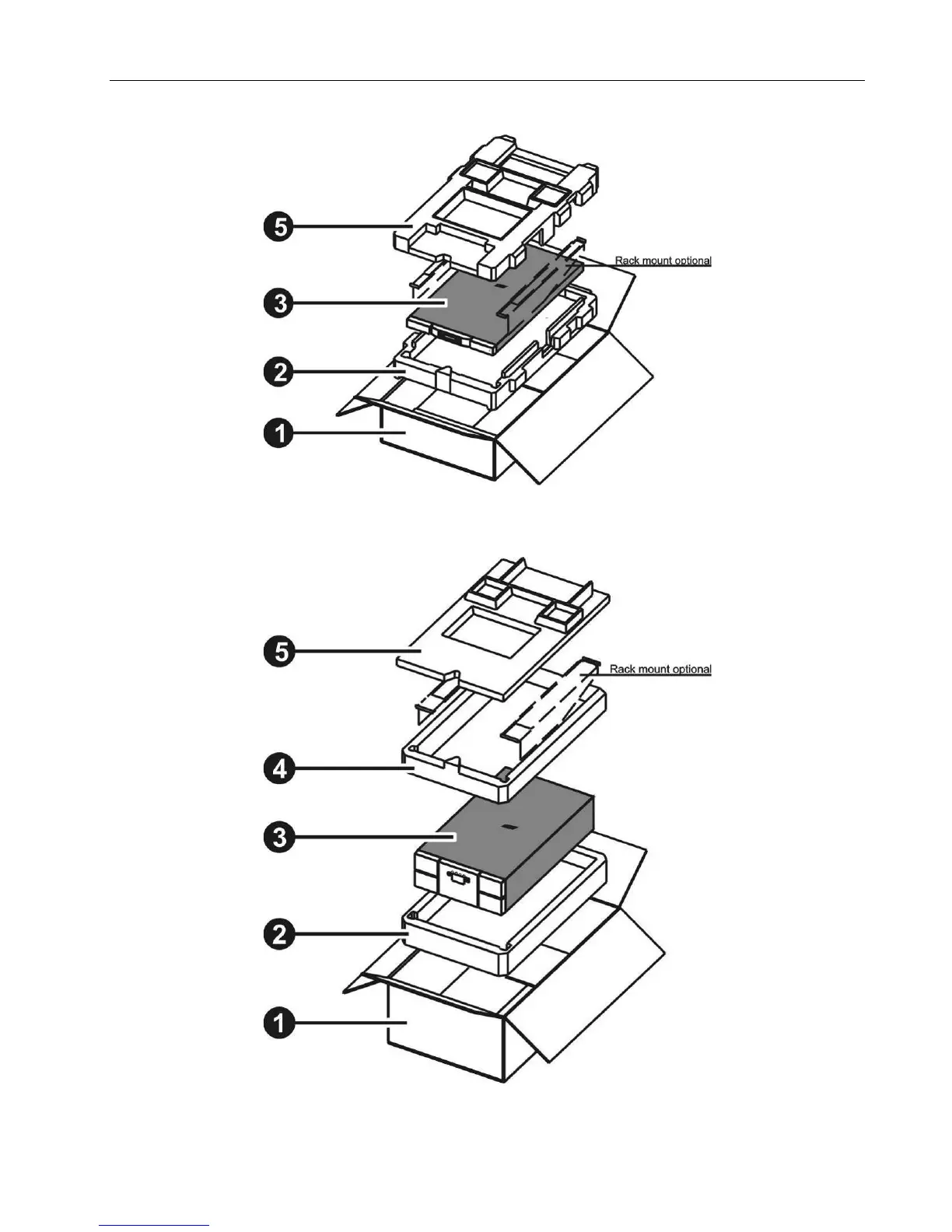 5
Rack mount optional
3
2
1

5
Rack mount optional
4
3
2
1