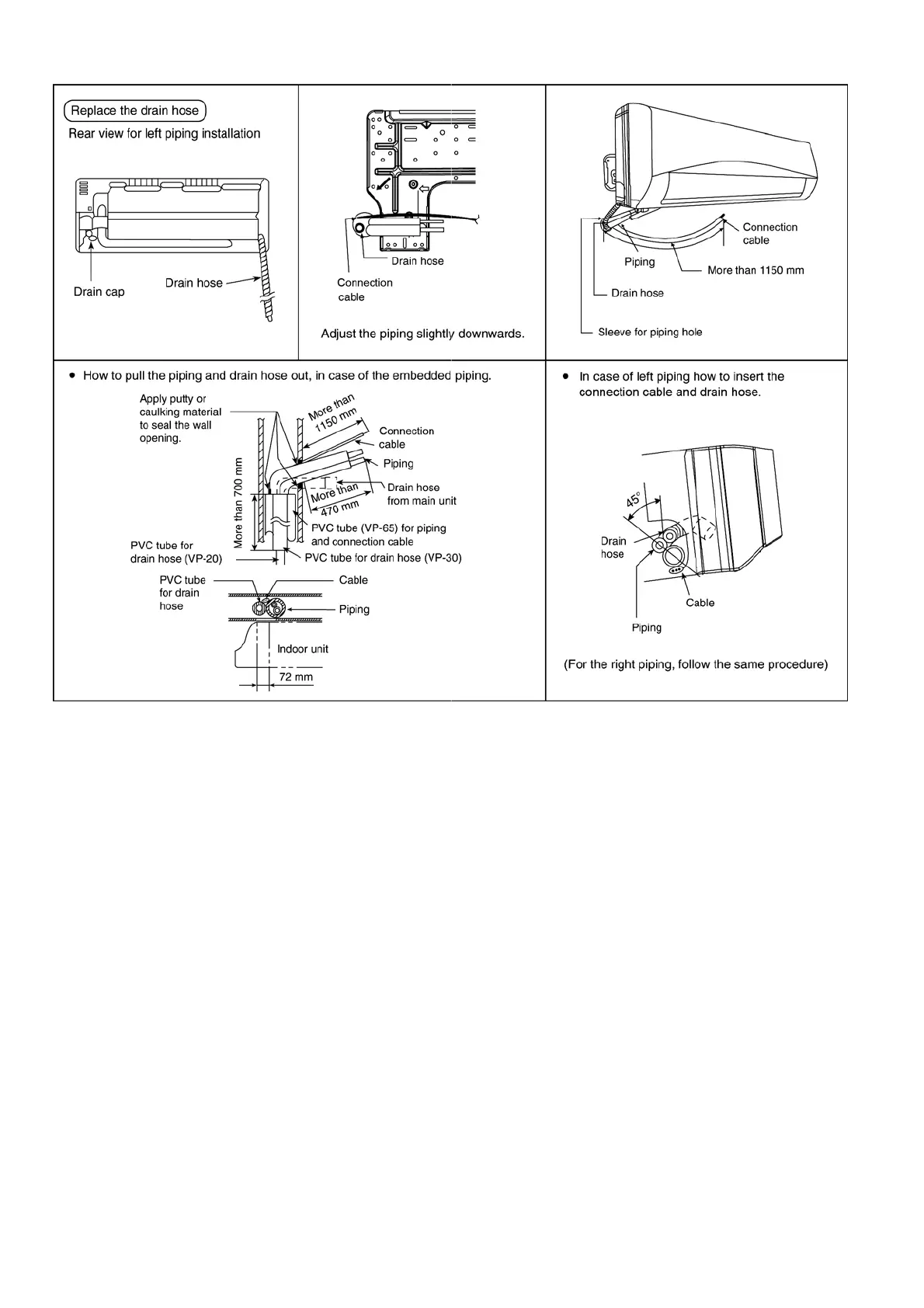 Replace the drain hose

Rear view for left piping installation

Drain cap

Drain hose

Drain hose

Connection cable

Adjust the piping slightly downwards.

Connection cable

Piping

More than 1150 mm

Drain hose

Sleeve for piping hole

• How to pull the piping and drain hose out, in case of the embedded piping.

Apply putty or caulking material to seal the wall opening.

More than 1150 mm

Connection cable

Piping

More than 700 mm

More than 470 mm

Drain hose from main unit

PVC tube (VP-65) for piping and connection cable

PVC tube for drain hose (VP-20)

PVC tube for drain hose (VP-30)

PVC tube for drain hose

Cable

Piping

Indoor unit

72 mm

• In case of left piping how to insert the connection cable and drain hose.

45°

Drain hose

Cable

Piping

(For the right piping, follow the same procedure)