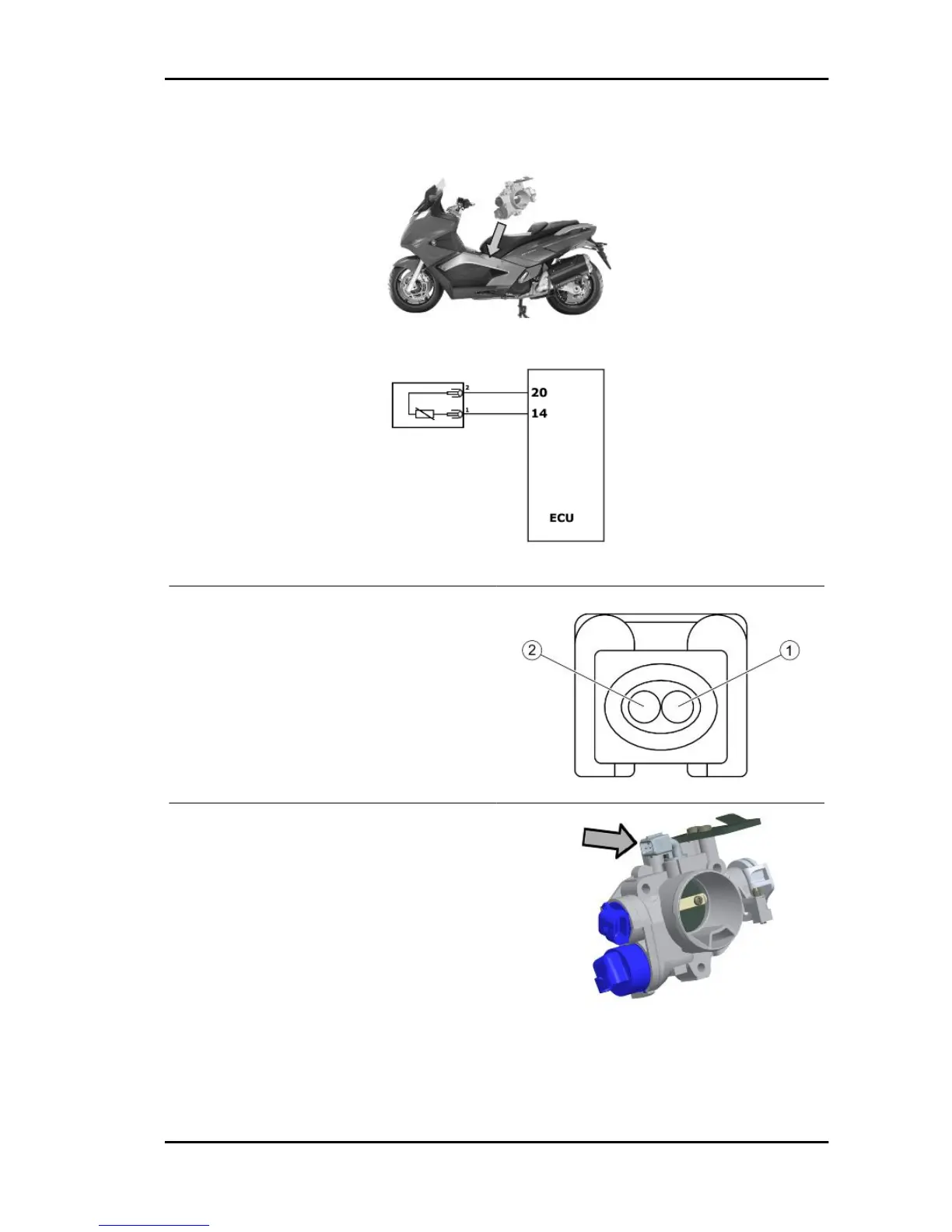 2
1
20
14
ECU

2
1