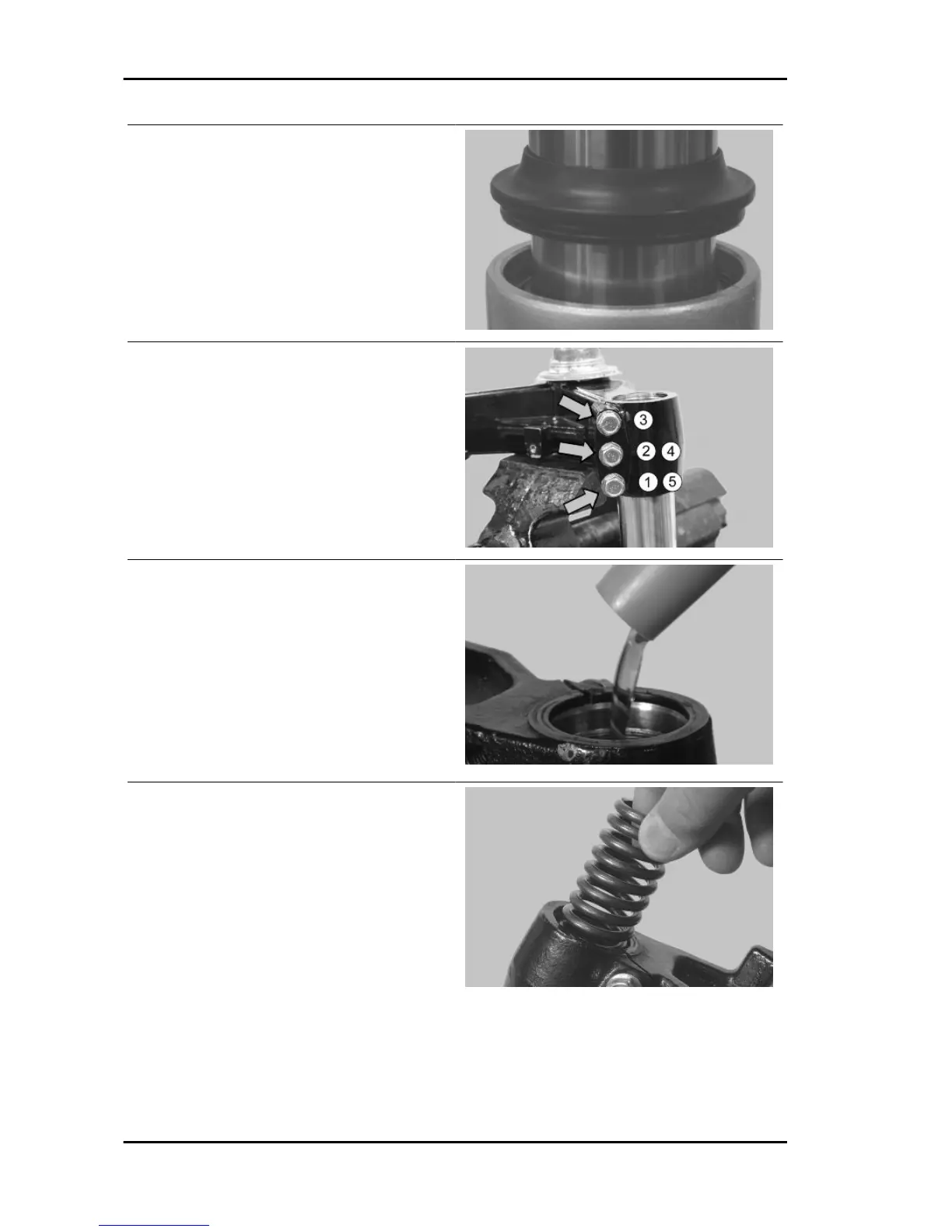 3
2 4
1 5