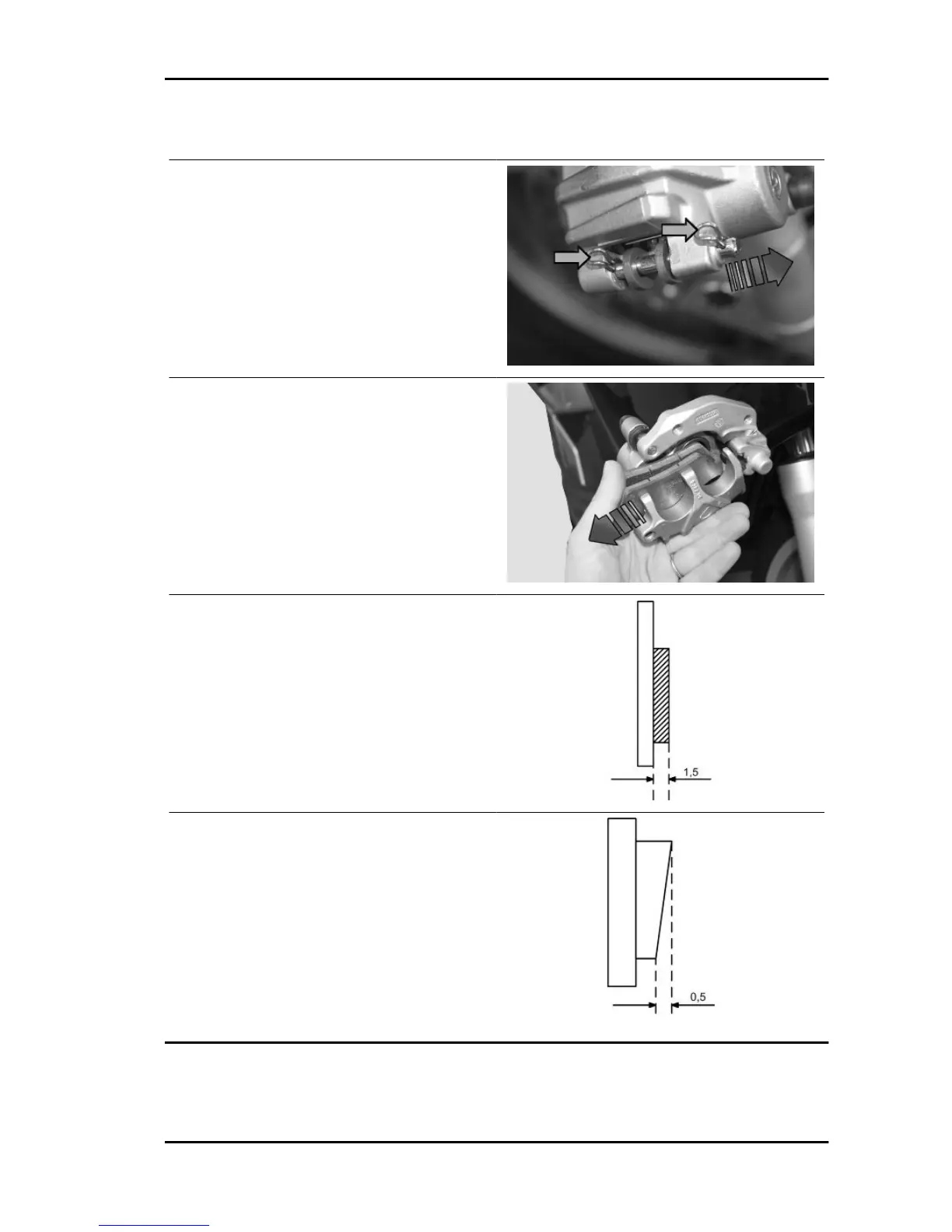 1,5

0,5