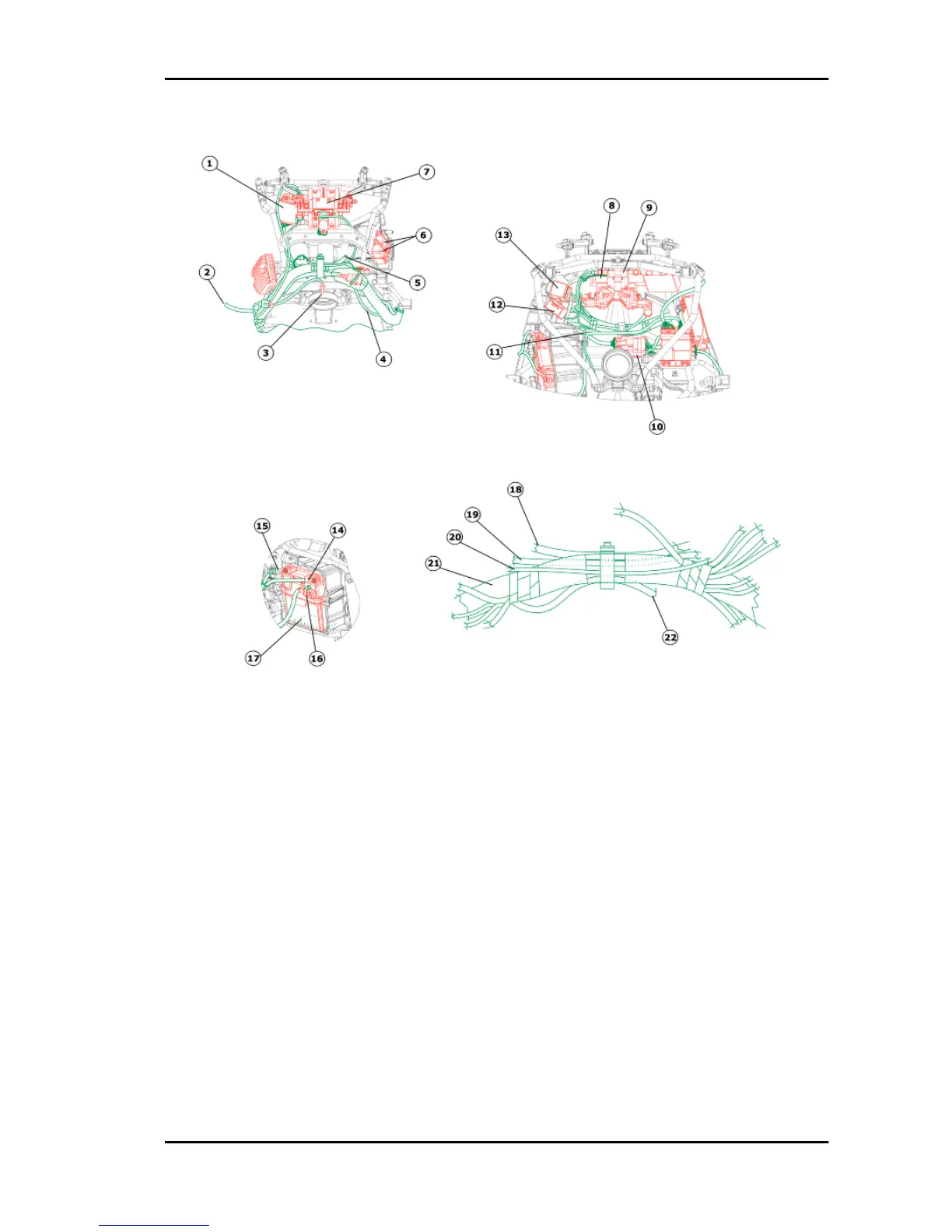 1
7
6
2
5
3
4
8
9
13
12
11
10
15
14
17
16
18
19
20
21
22